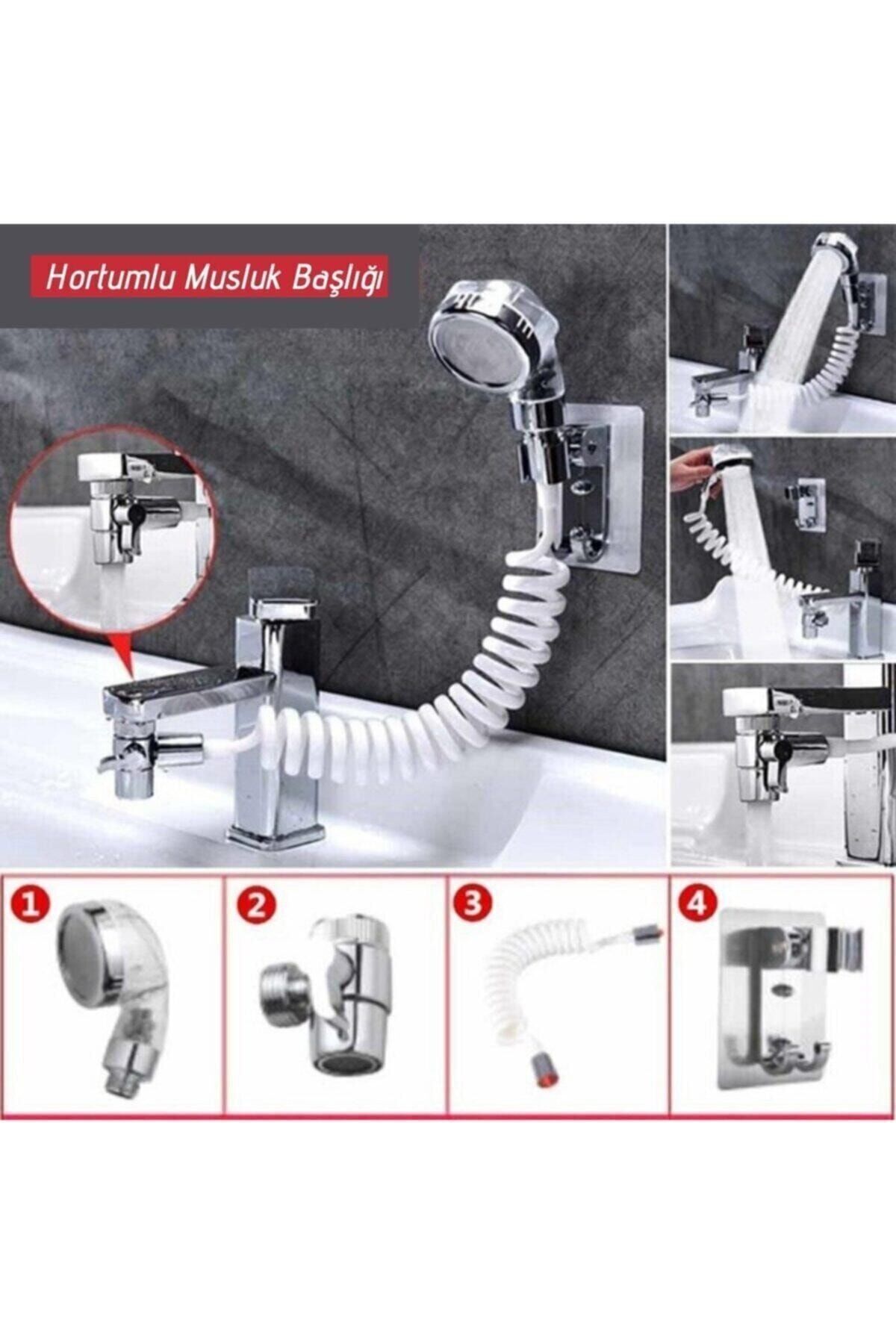 Hortumlu Musluk Başlığı

1

2

3

4