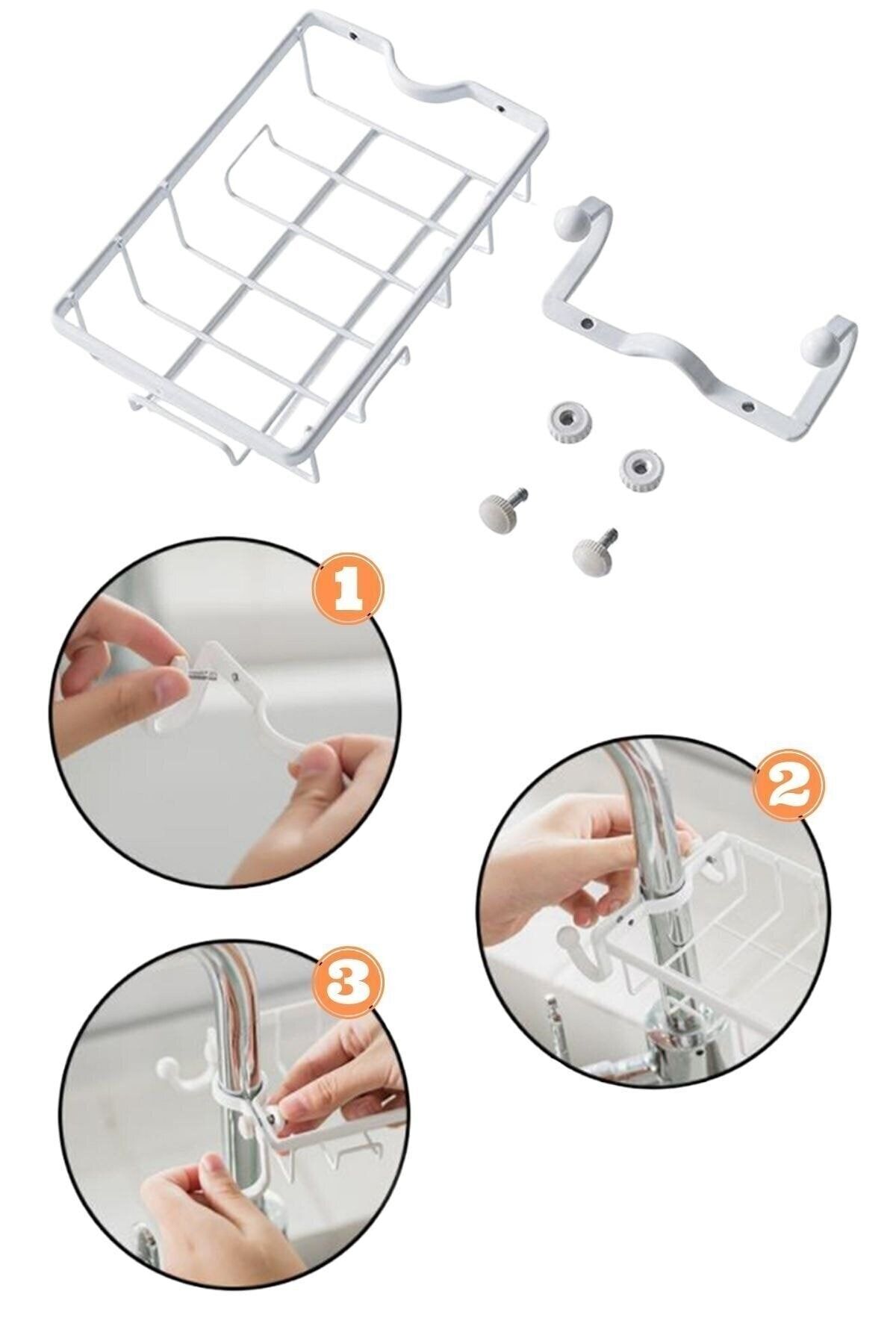 1

2

3