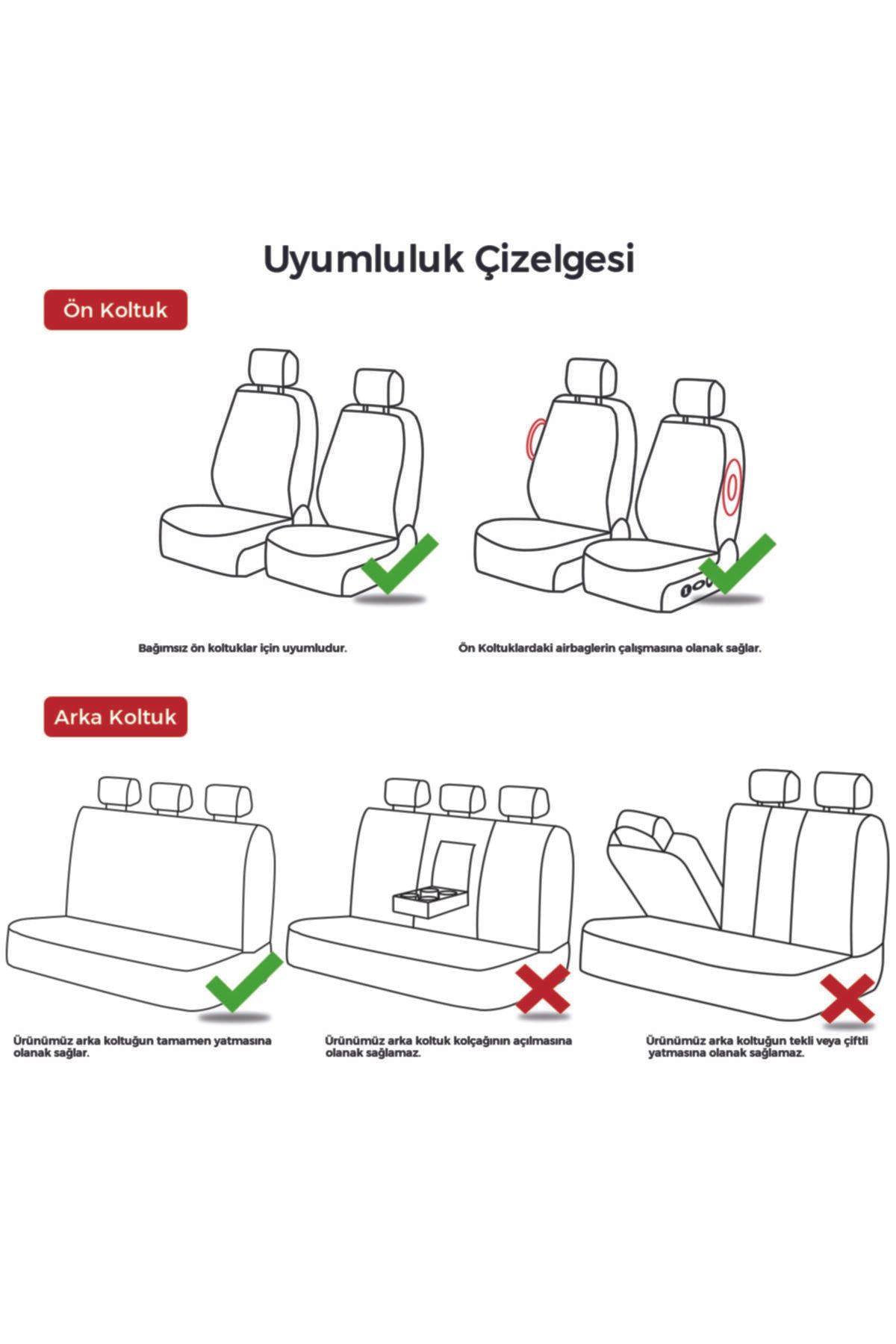 Uyumluluk Çizelgesi

Ön Koltuk

Bağımsız ön koltuklar için uyumludur.

Ön Koltuklardaki airbaglerin çalışmasına olanak sağlar.

Arka Koltuk

Ürünümüz arka koltuğun tamamen yatmasına olanak sağlar.

Ürünümüz arka koltuk kolçağının açılmasına olanak sağlamaz.

Ürünümüz arka koltuğun tekli veya çiftli yatmasına olanak sağlamaz.