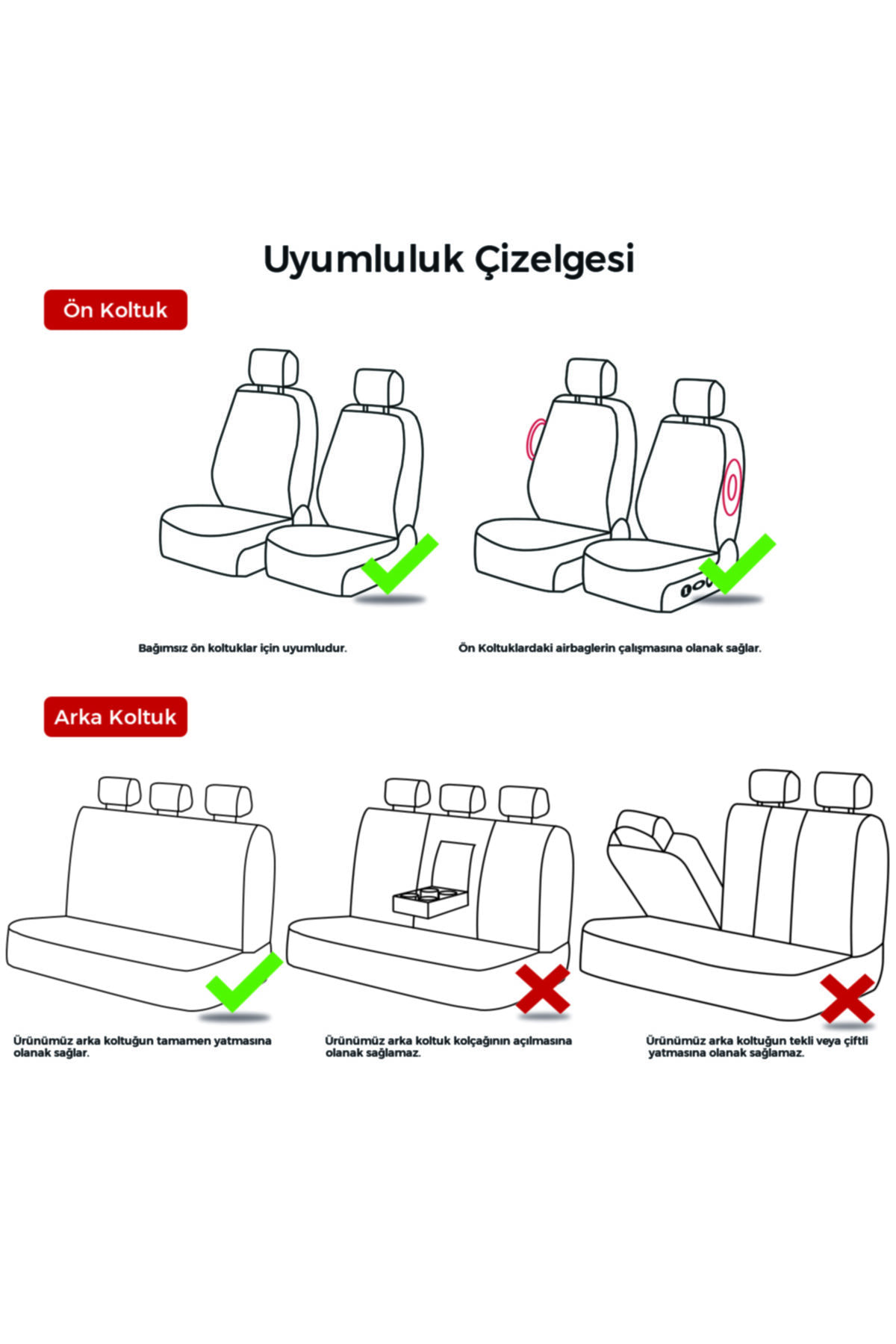 Uyumluluk Çizelgesi

Ön Koltuk

Bağımsız ön koltuklar için uyumludur.

Ön Koltuklardaki airbaglerin çalışmasına olanak sağlar.

Arka Koltuk

Ürünümüz arka koltuğun tamamen yatmasına olanak sağlar.

Ürünümüz arka koltuk kolçağının açılmasına olanak sağlamaz.

Ürünümüz arka koltuğun tekli veya çiftli yatmasına olanak sağlamaz.