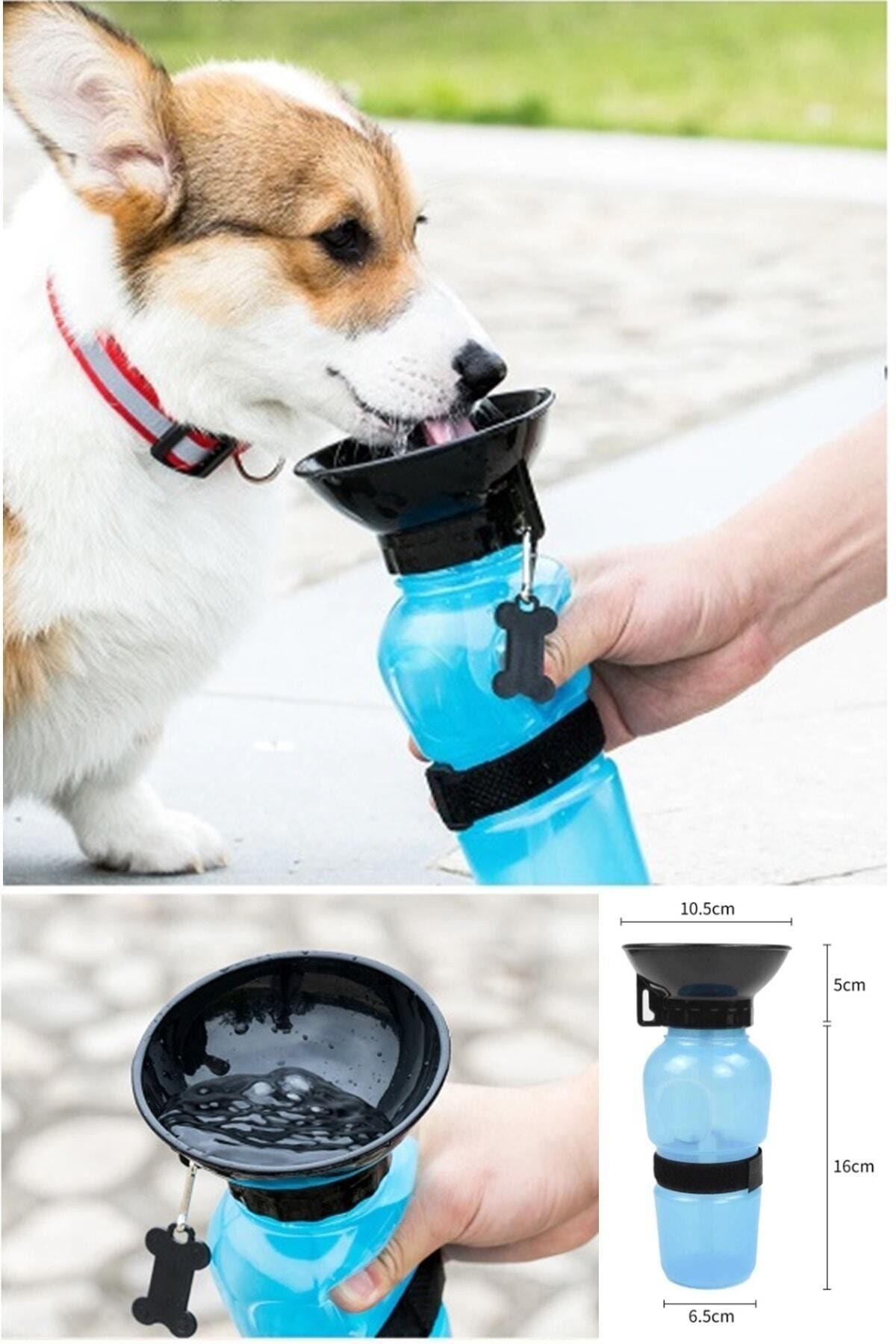 10.5cm
5cm
16cm
6.5cm