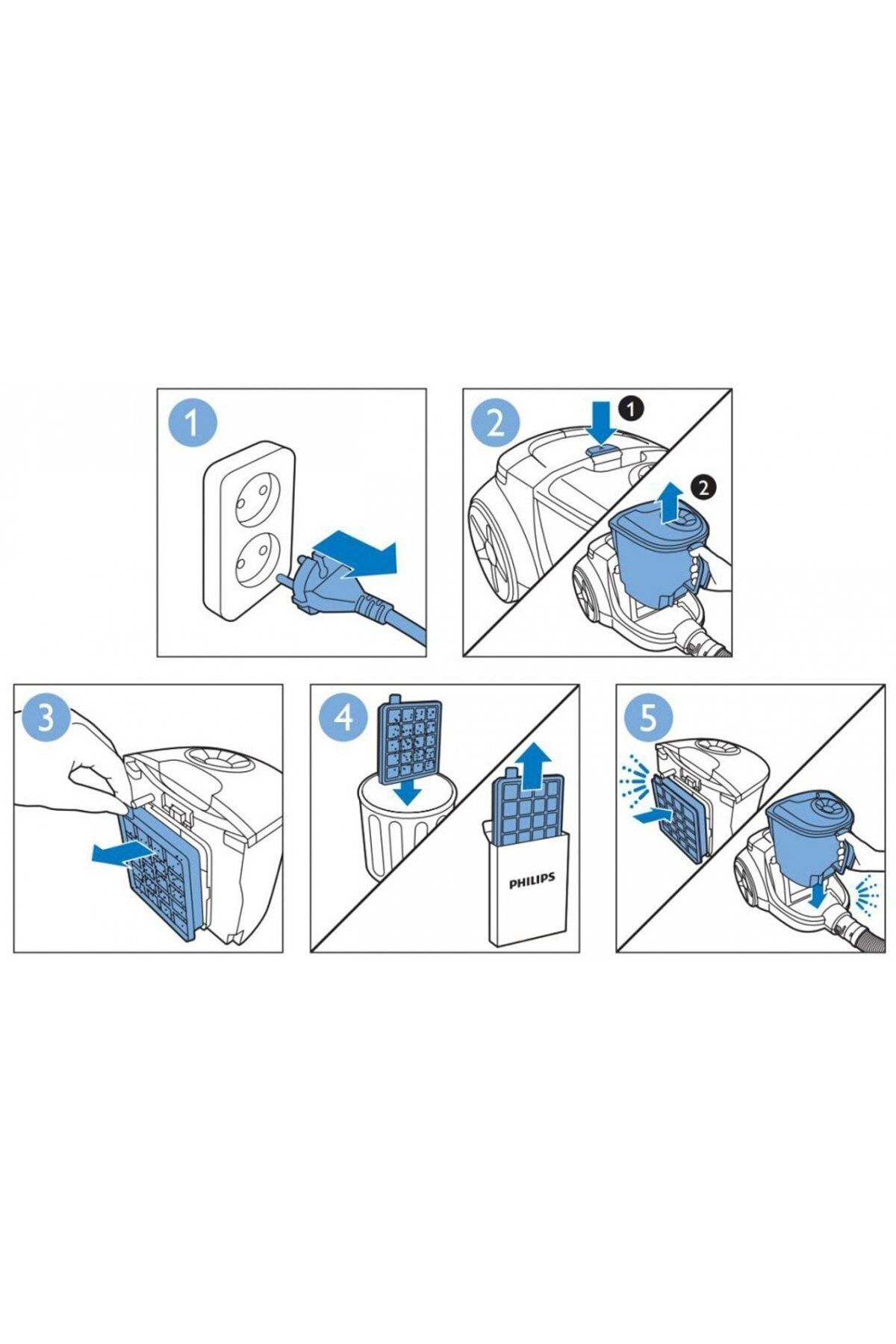 1

2

1

2

3

4

PHILIPS

5