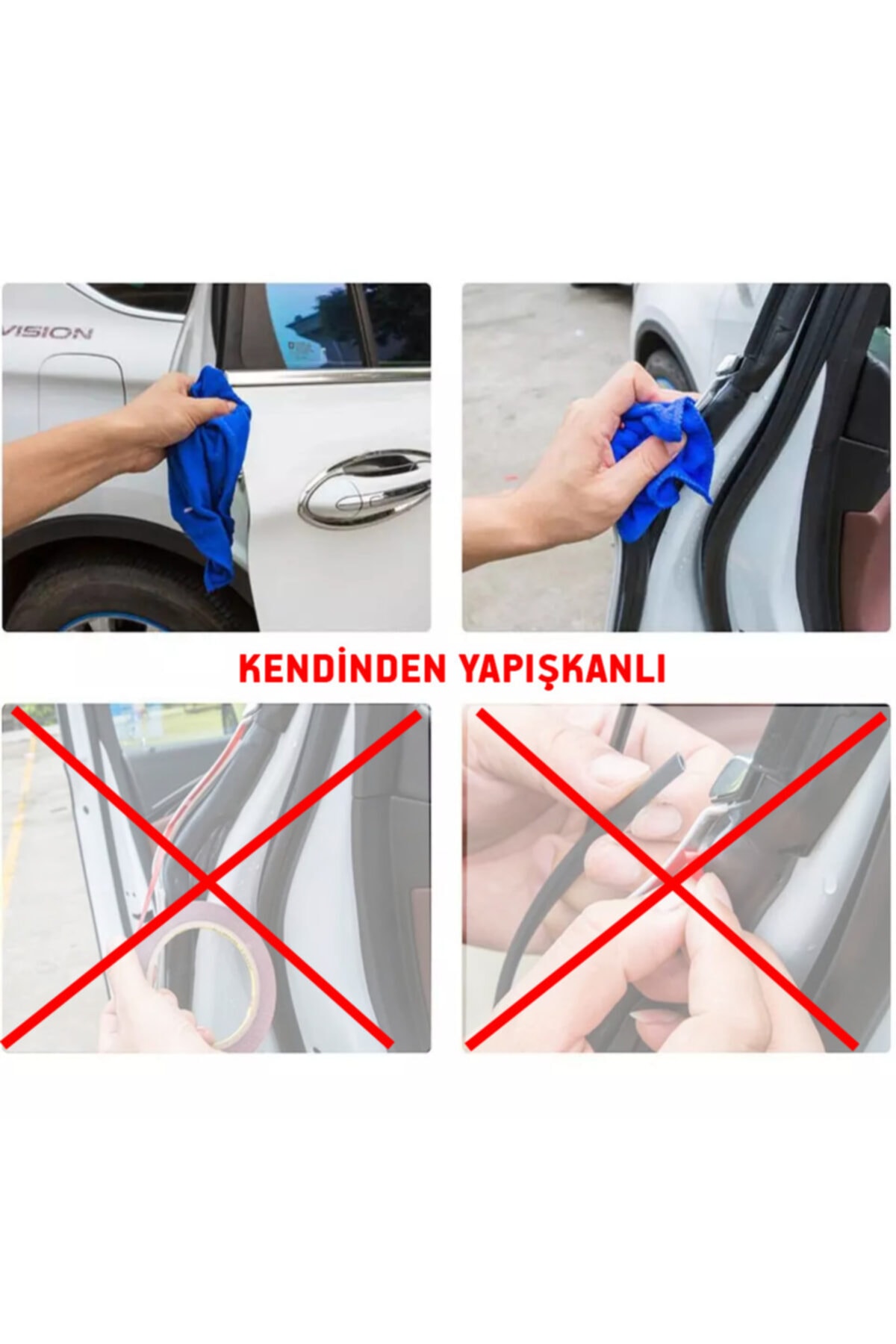 VISION

KENDİNDEN YAPIŞKANLI