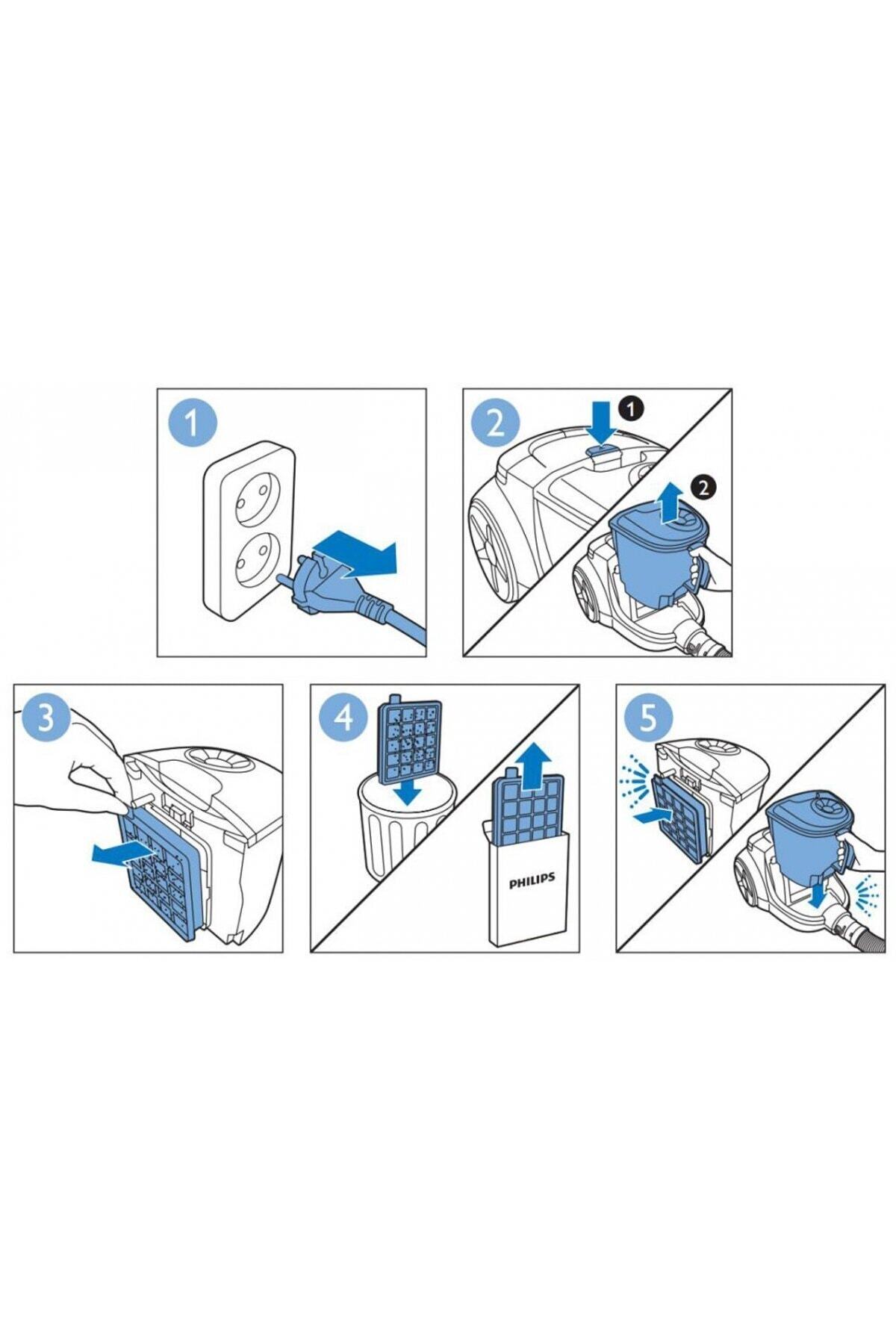 1

2

1

2

3

4

PHILIPS

5