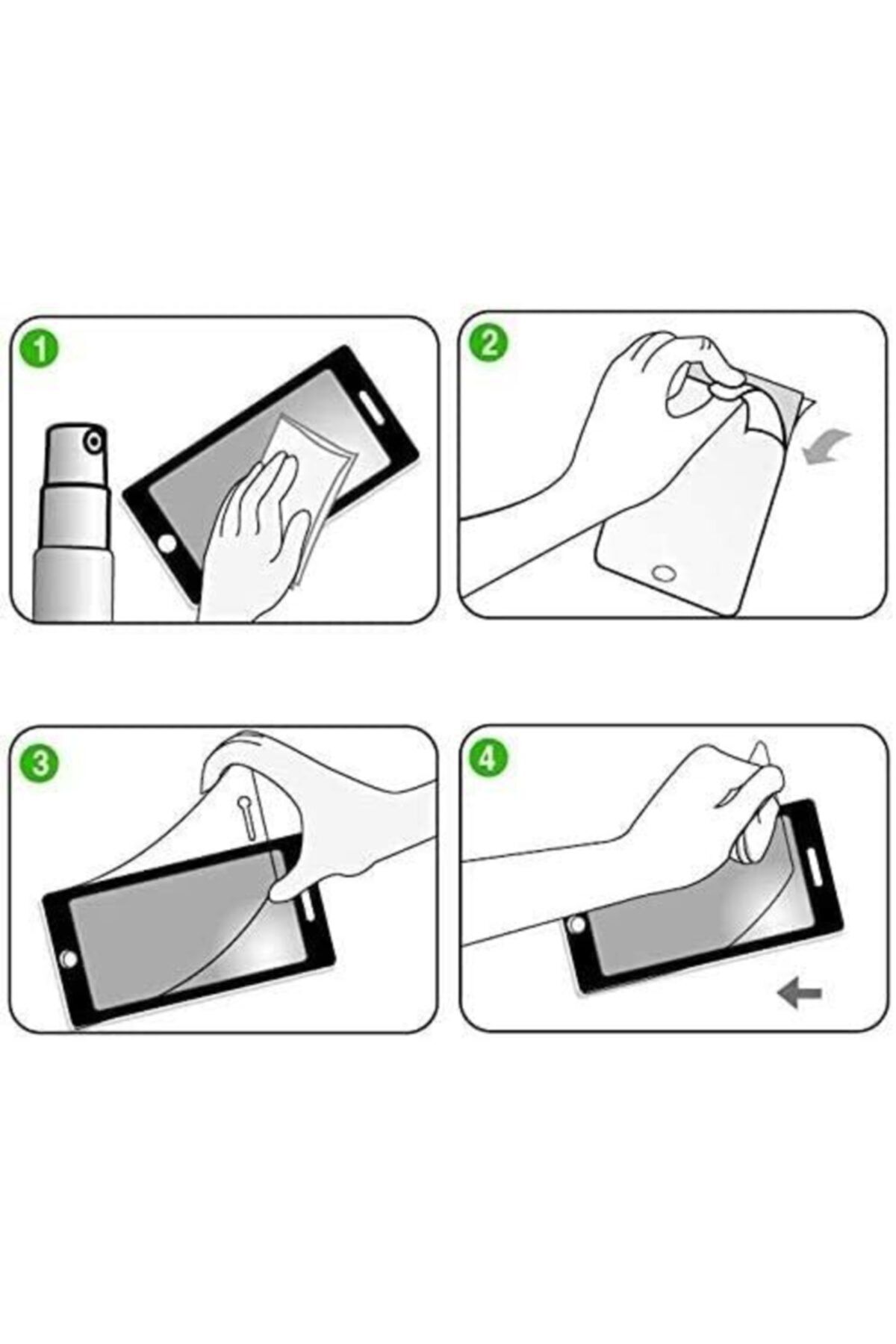 1

2

3

4