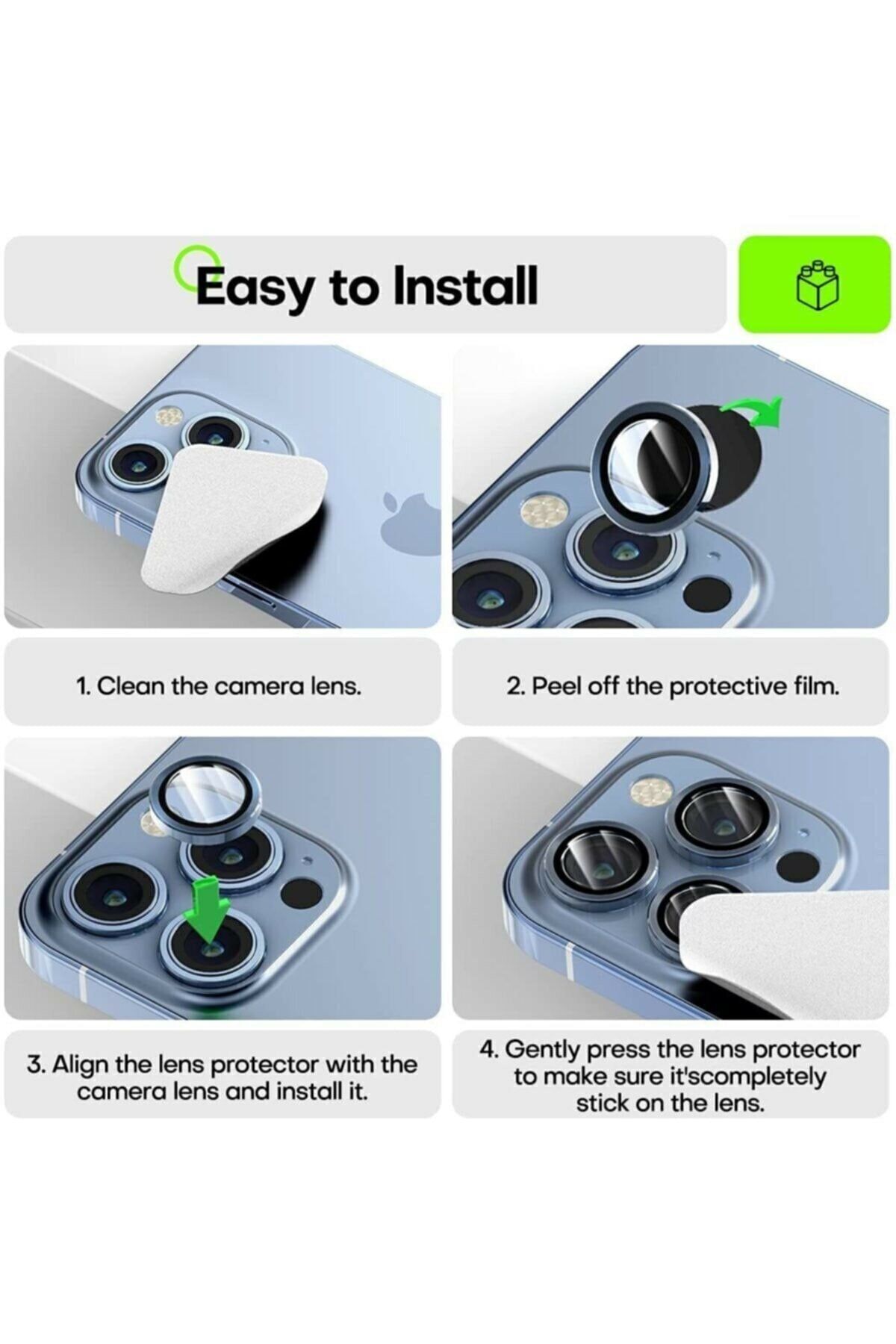 Easy to Install

1. Clean the camera lens.

2. Peel off the protective film.

3. Align the lens protector with the camera lens and install it.

4. Gently press the lens protector to make sure it'scompletely stick on the lens.