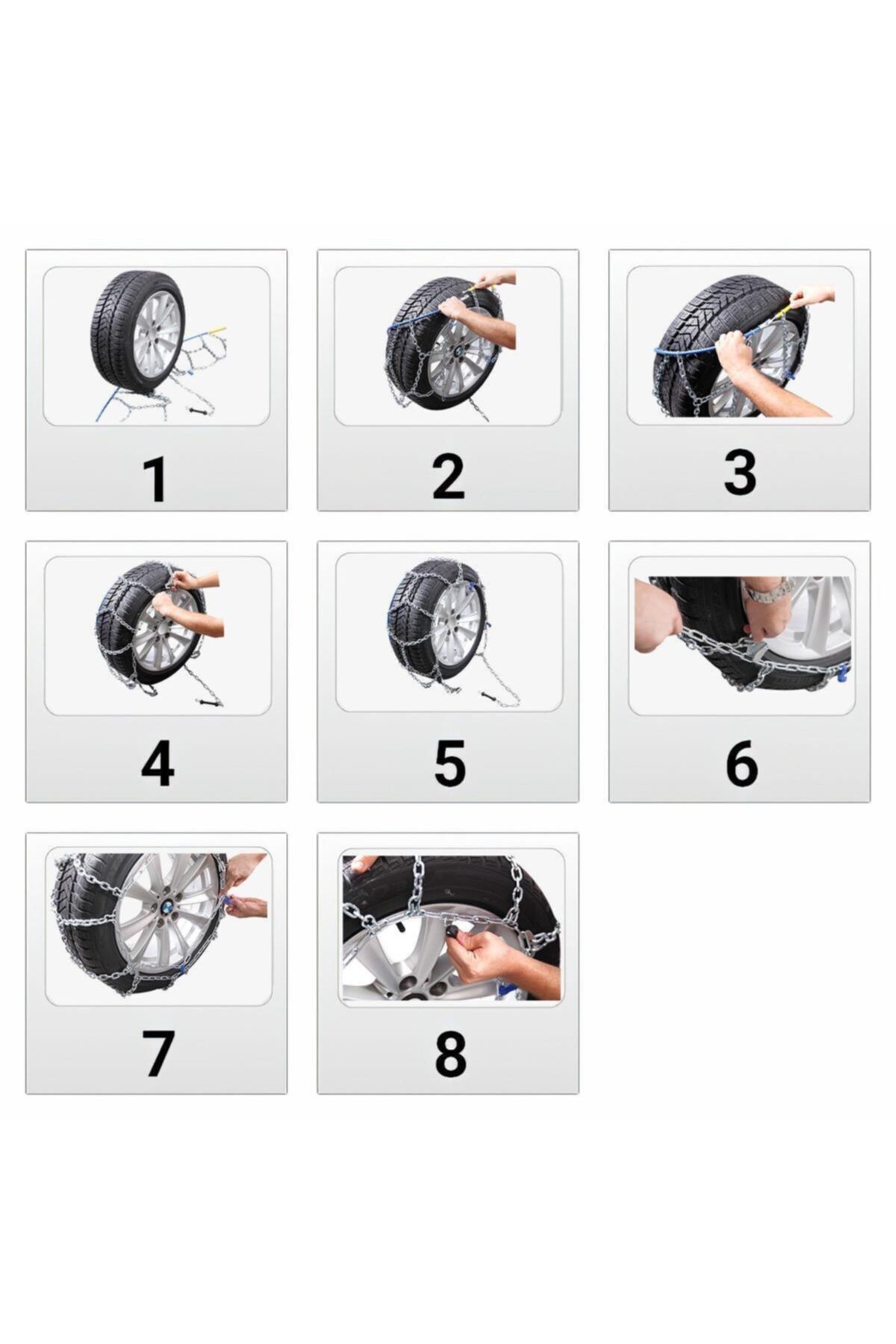 1

2

3

4

5

6

7

8