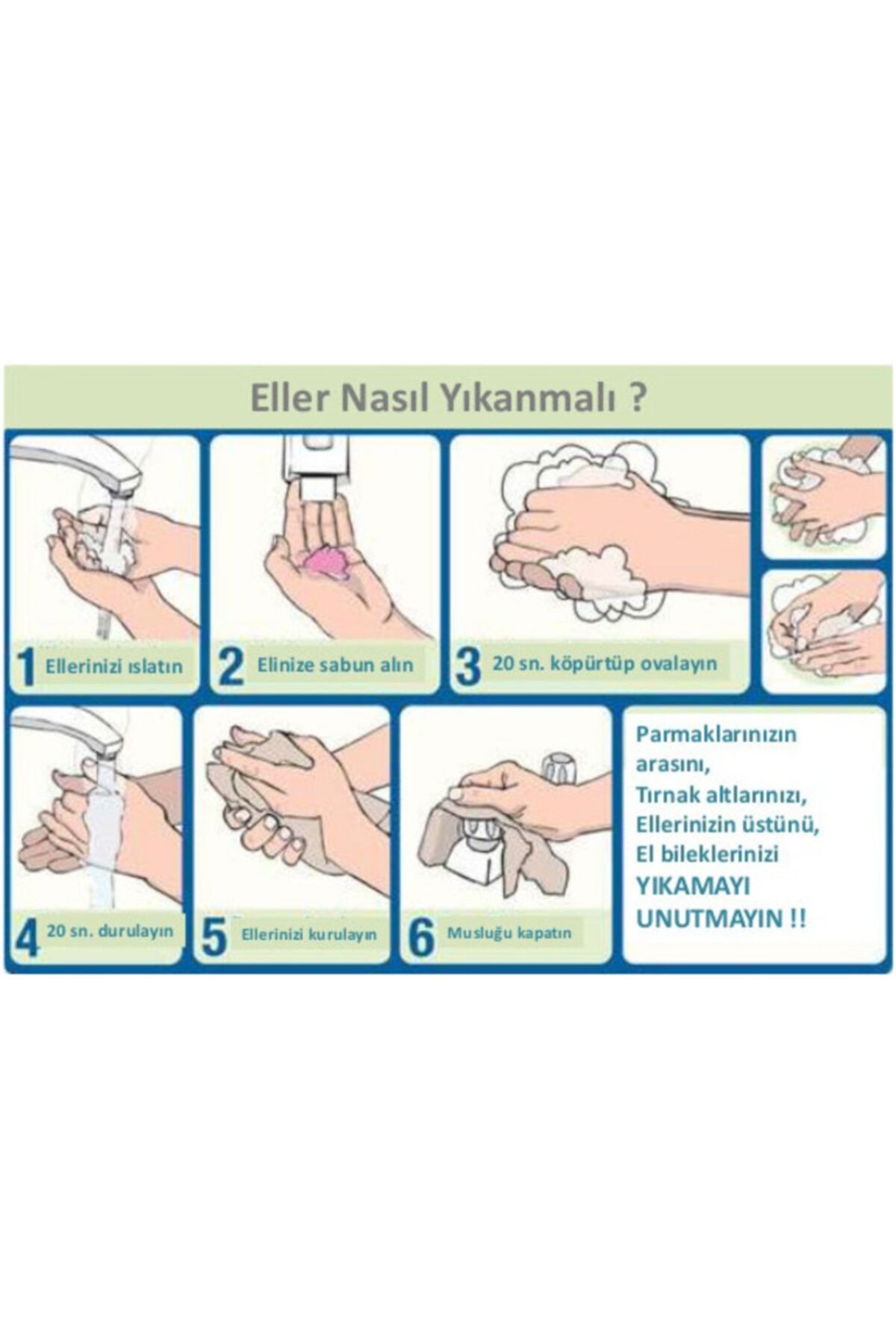 Eller Nasıl Yıkanmalı ?

1 Ellerinizi ıslatın

2 Elinize sabun alın

3 20 sn. köpürtüp ovalayın

4 20 sn. durulayın

5 Ellerinizi kurulayın

6 Musluğu kapatın

Parmaklarınızın arasını,
Tırnak altlarınızı,
Ellerinizin üstünü,
El bileklerinizi
YIKAMAYI
UNUTMAYIN !!