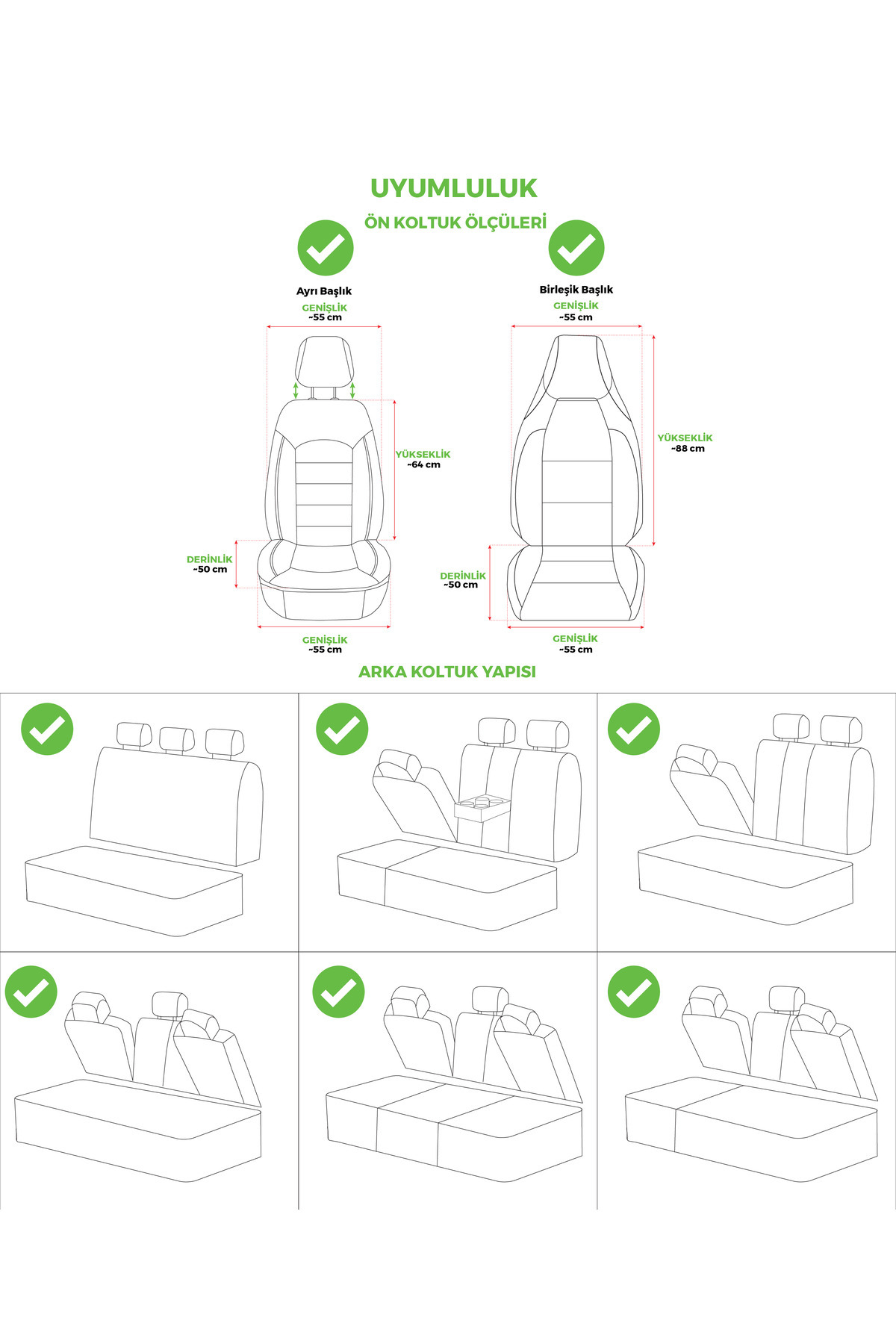 UYUMLULUK

ÖN KOLTUK ÖLÇÜLERİ

Ayrı Başlık

GENİŞLİK
~55 cm

YÜKSEKLİK
~64 cm

DERİNLİK
~50 cm

GENİŞLİK
~55 cm

Birleşik Başlık

GENİŞLİK
~55 cm

YÜKSEKLİK
~88 cm

DERİNLİK
~50 cm

GENİŞLİK
~55 cm

ARKA KOLTUK YAPISI