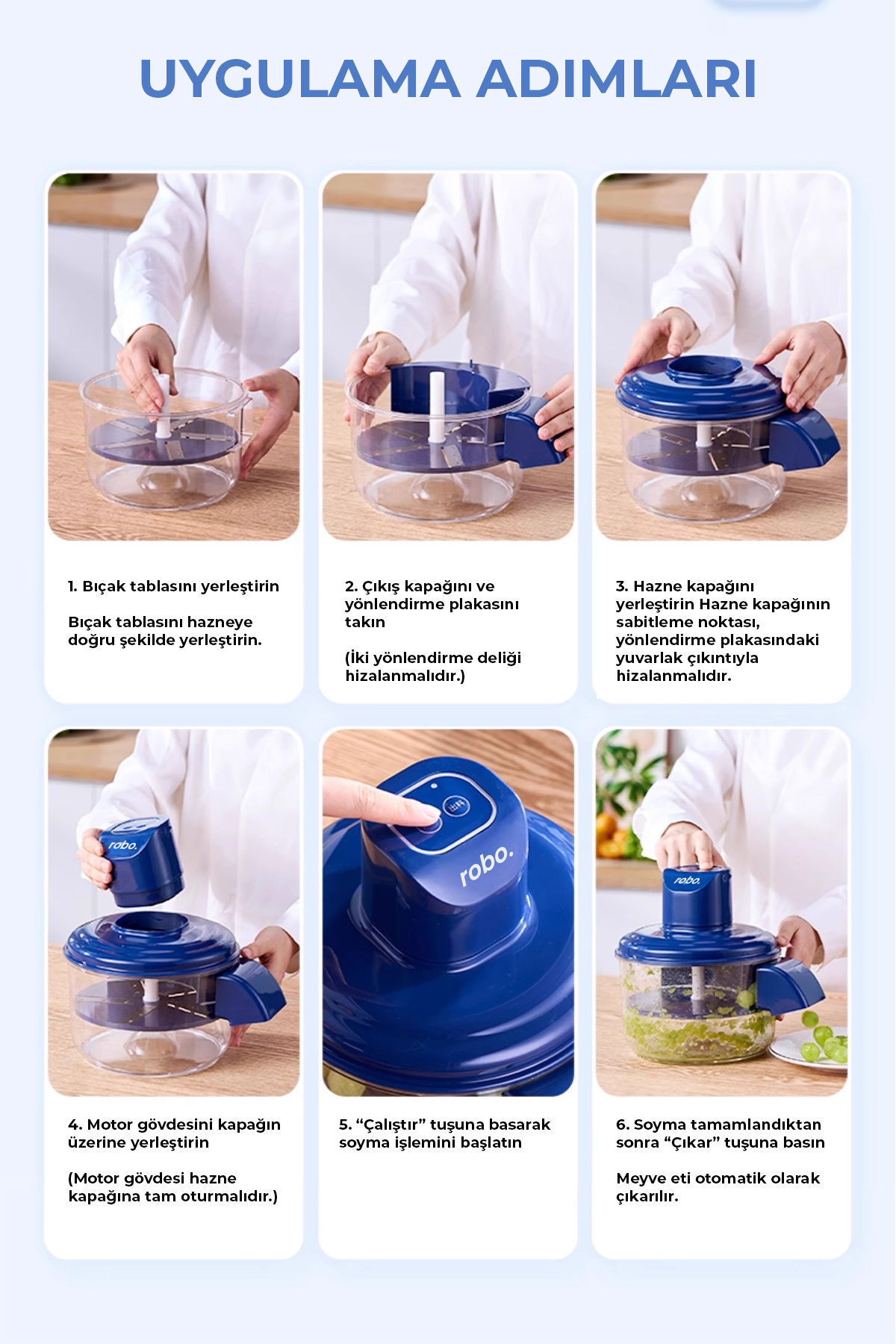 UYGULAMA ADIMLARI

1. Bıçak tablasını yerleştirin

Bıçak tablasını hazneye doğru şekilde yerleştirin.

2. Çıkış kapağını ve yönlendirme plakasını takın

(İki yönlendirme deliği hizalanmalıdır.)

3. Hazne kapağını yerleştirin Hazne kapağının sabitleme noktası, yönlendirme plakasındaki yuvarlak çıkıntıyla hizalanmalıdır.

robo.

robo.

robo.

4. Motor gövdesini kapağın üzerine yerleştirin

(Motor gövdesi hazne kapağına tam oturmalıdır.)

5. "Çalıştır" tuşuna basarak soyma işlemini başlatın

6. Soyma tamamlandıktan sonra "Çıkar" tuşuna basın

Meyve eti otomatik olarak çıkarılır.