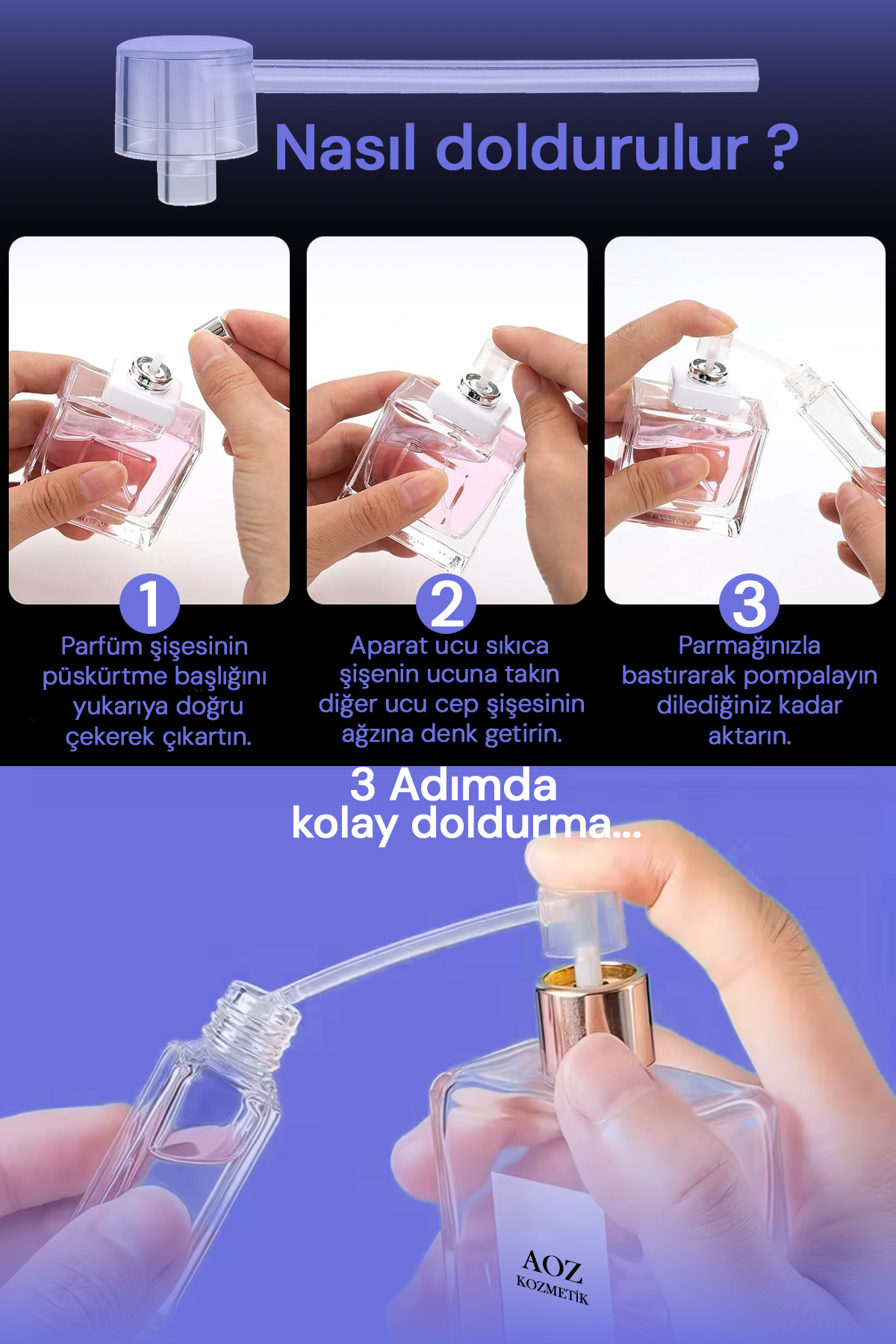 Nasıl doldurulur ?

1
Parfüm şişesinin püskürtme başlığını yukarıya doğru çekerek çıkartın.

2
Aparat ucu sıkıca şişenin ucuna takın diğer ucu cep şişesinin ağzına denk getirin.

3
Parmağınızla bastırarak pompalayın dilediğiniz kadar aktarın.

3 Adımda kolay doldurma...

AOZ
KOZMETİK