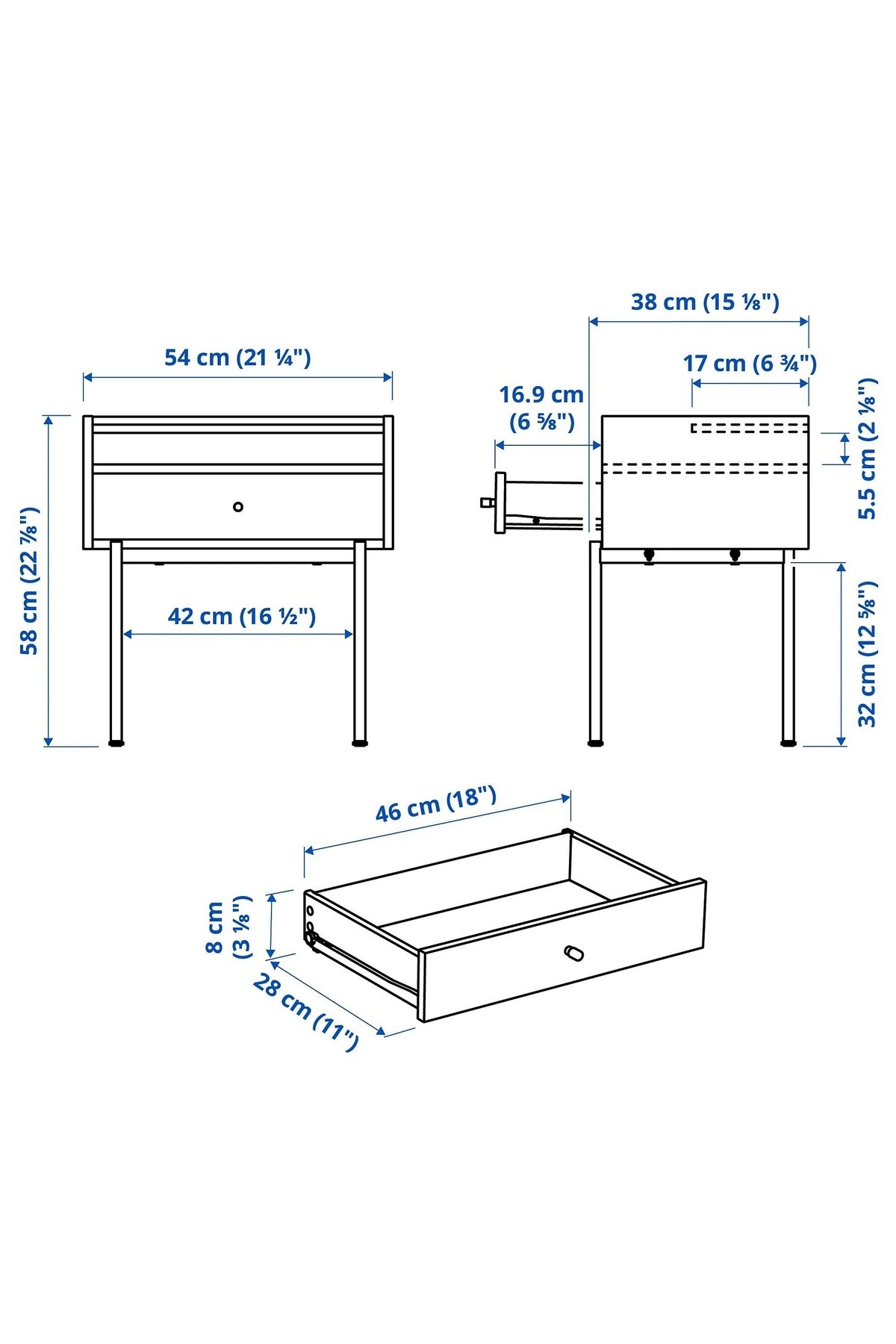 54 cm (21 ¼")

58 cm (22 ⅞")

42 cm (16 ½")

38 cm (15 ⅛")

17 cm (6 ¾")

16.9 cm (6 ⅝")

5.5 cm (2 ⅛")

32 cm (12 ⅝")

46 cm (18")

8 cm (3 ⅛")

28 cm (11")