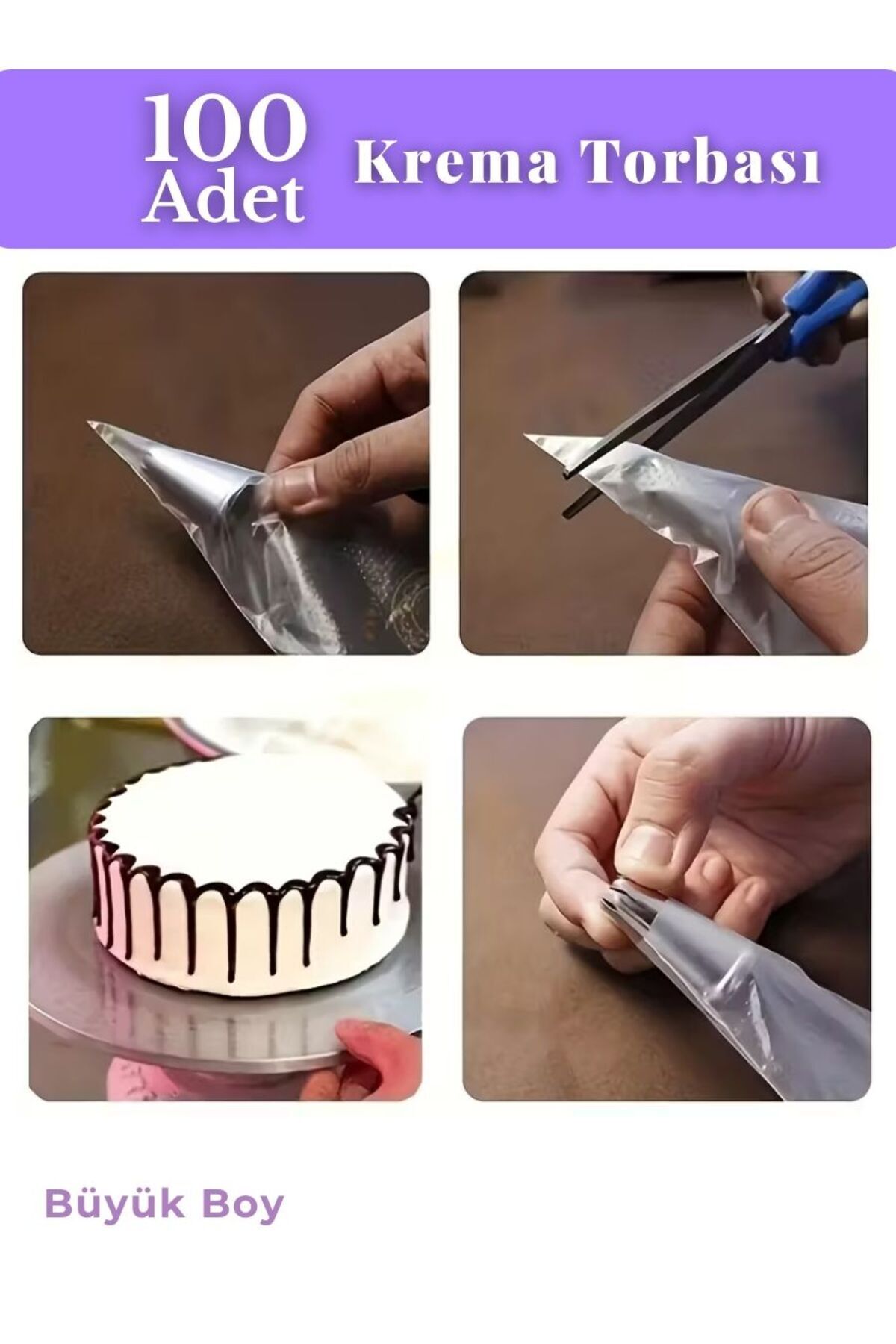 100
Adet

Krema Torbası

Büyük Boy