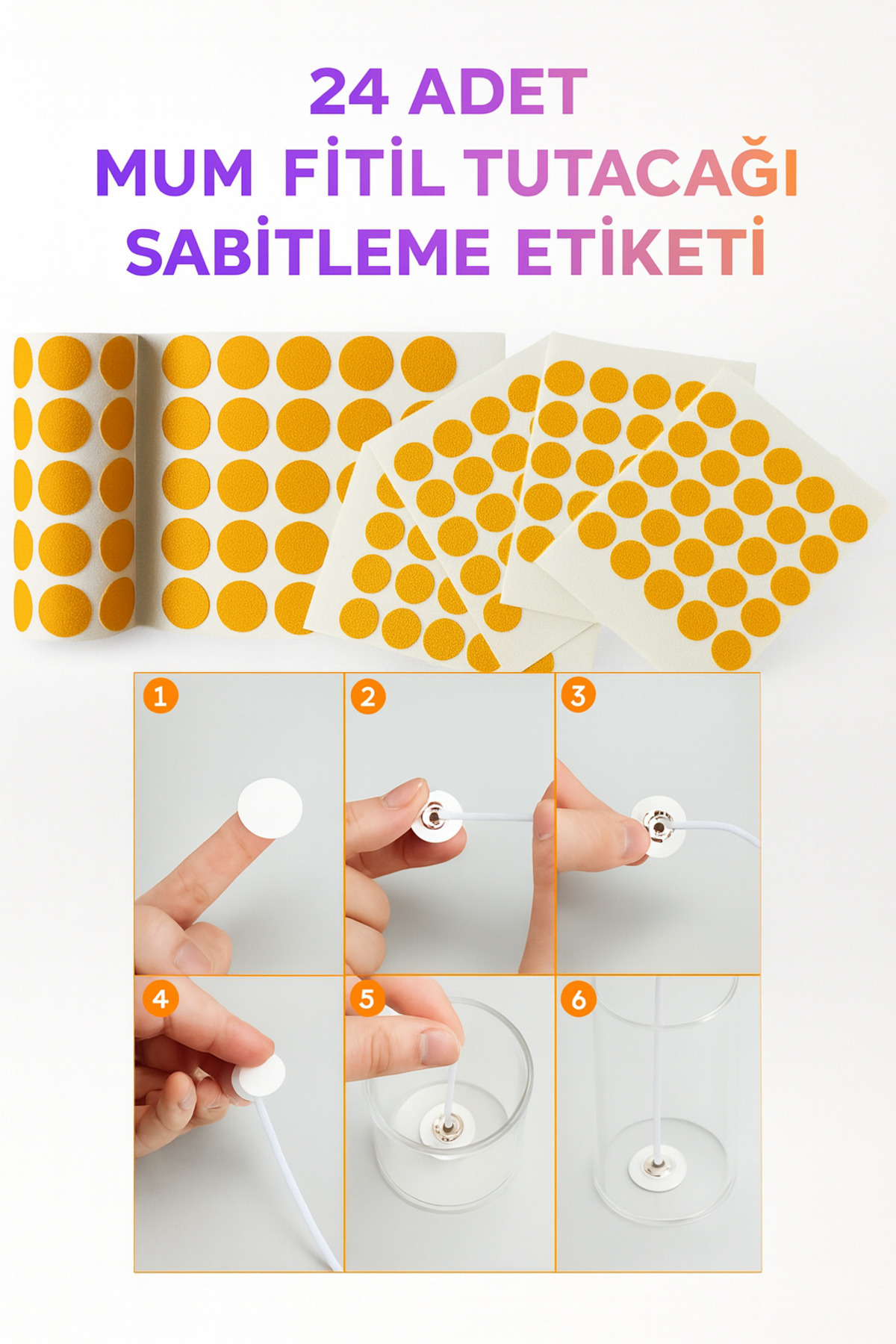 24 ADET
MUM FİTİL TUTACAĞI
SABİTLEME ETİKETİ

1
2
3
4
5
6