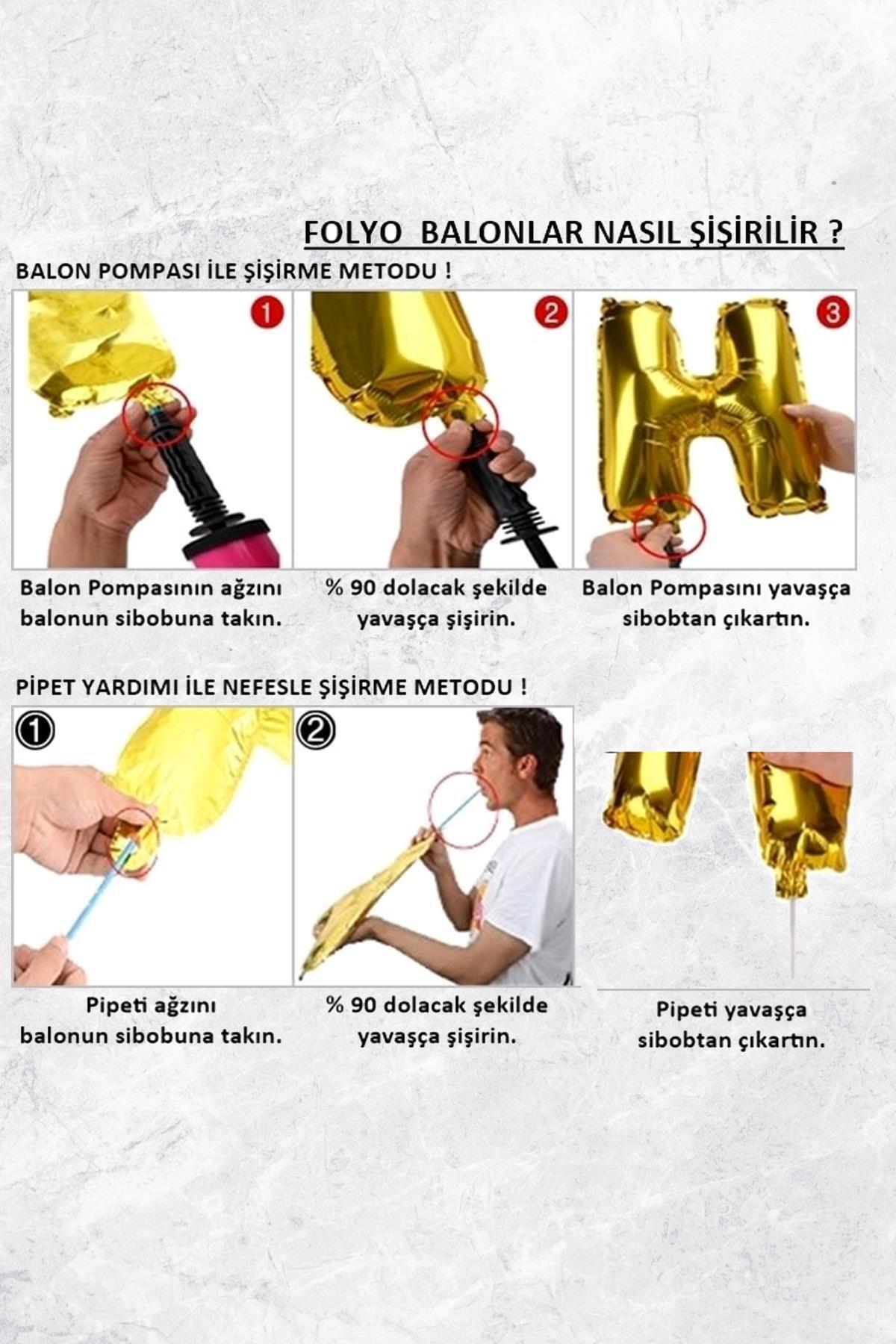 FOLYO BALONLAR NASIL ŞİŞİRİLİR ?

BALON POMPASI İLE ŞİŞİRME METODU !

1

2

3

Balon Pompasının ağzını balonun sibobuna takın.

% 90 dolacak şekilde yavaşça şişirin.

Balon Pompasını yavaşça sibobtan çıkartın.

PİPET YARDIMI İLE NEFESLE ŞİŞİRME METODU !

1

2

Pipeti ağzını balonun sibobuna takın.

% 90 dolacak şekilde yavaşça şişirin.

Pipeti yavaşça sibobtan çıkartın.