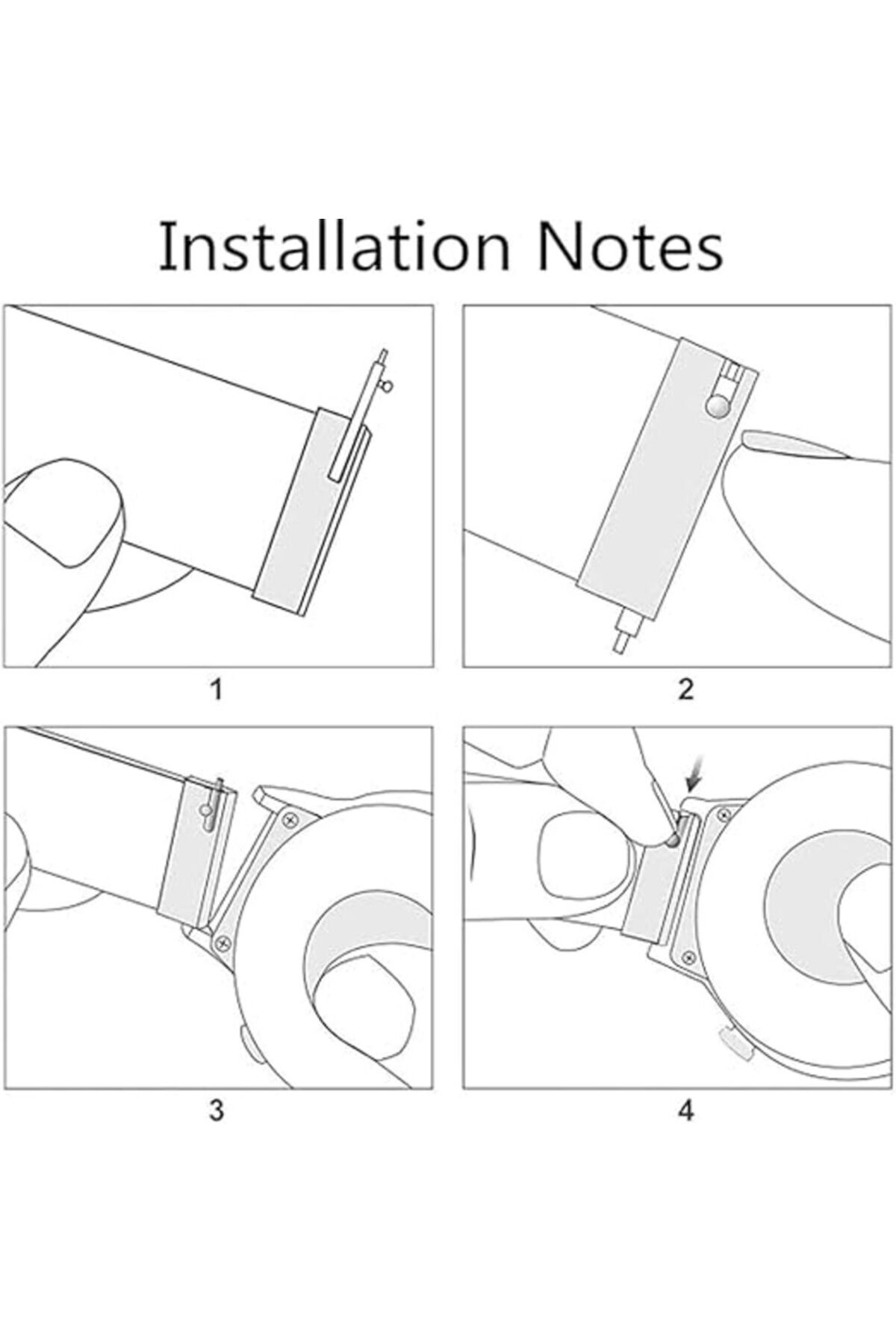 Installation Notes

1

2

3

4