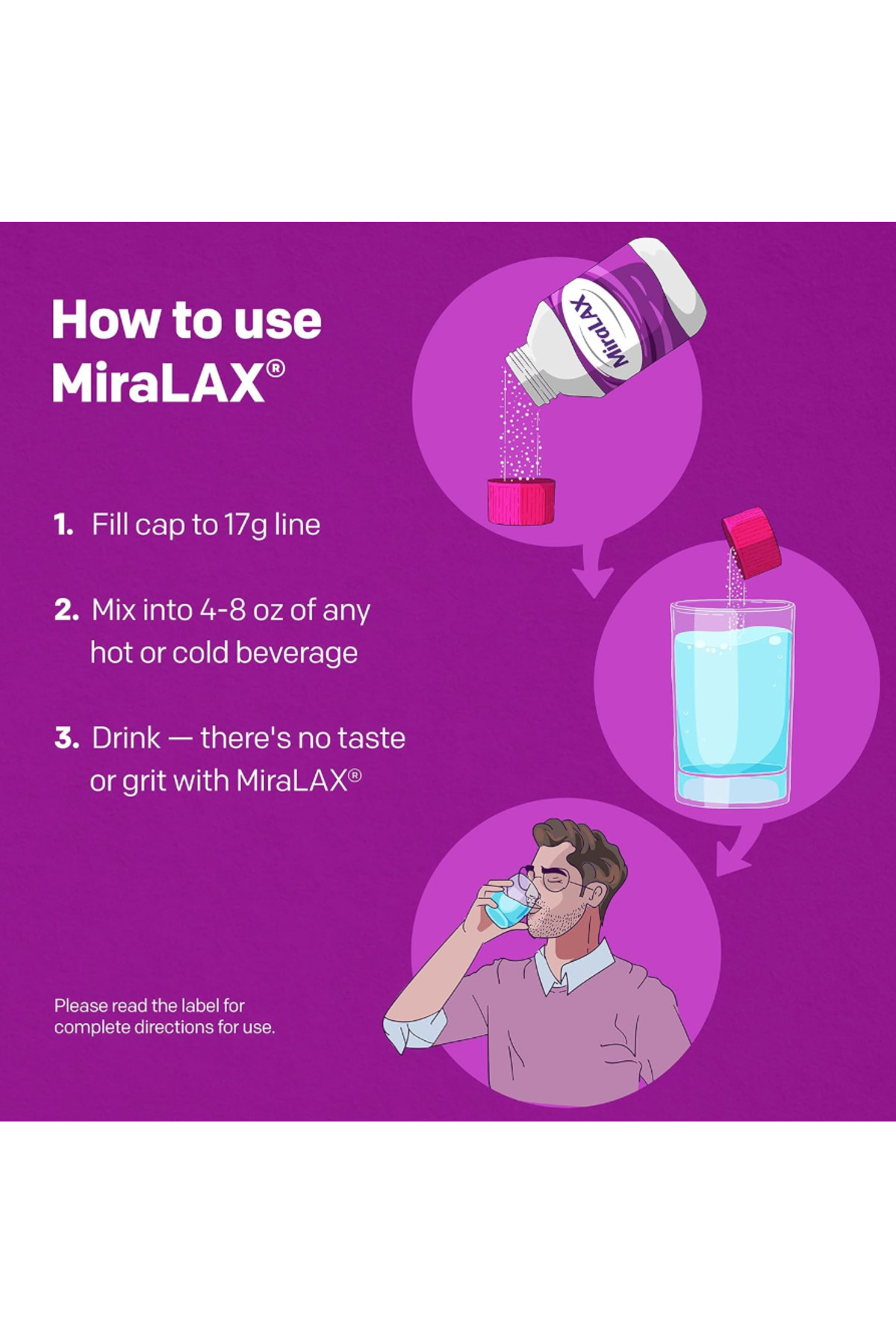 How to use MiraLAX®

MiraLAX

1. Fill cap to 17g line

2. Mix into 4-8 oz of any hot or cold beverage

3. Drink — there's no taste or grit with MiraLAX®

Please read the label for complete directions for use.