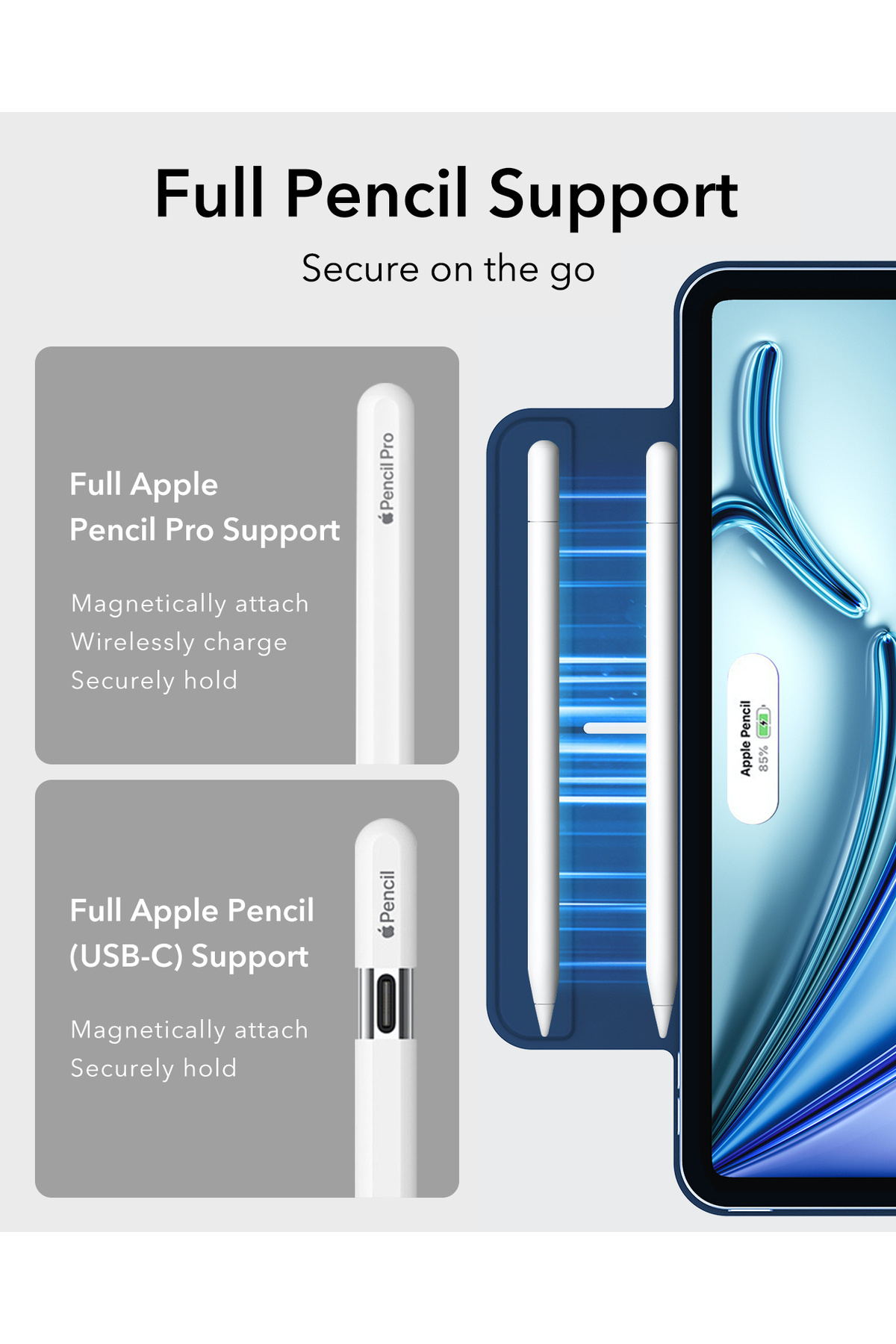 Full Pencil Support

Secure on the go

Full Apple Pencil Pro Support

Magnetically attach
Wirelessly charge
Securely hold

Pencil Pro

Full Apple Pencil (USB-C) Support

Magnetically attach
Securely hold

Pencil

Apple Pencil
85%