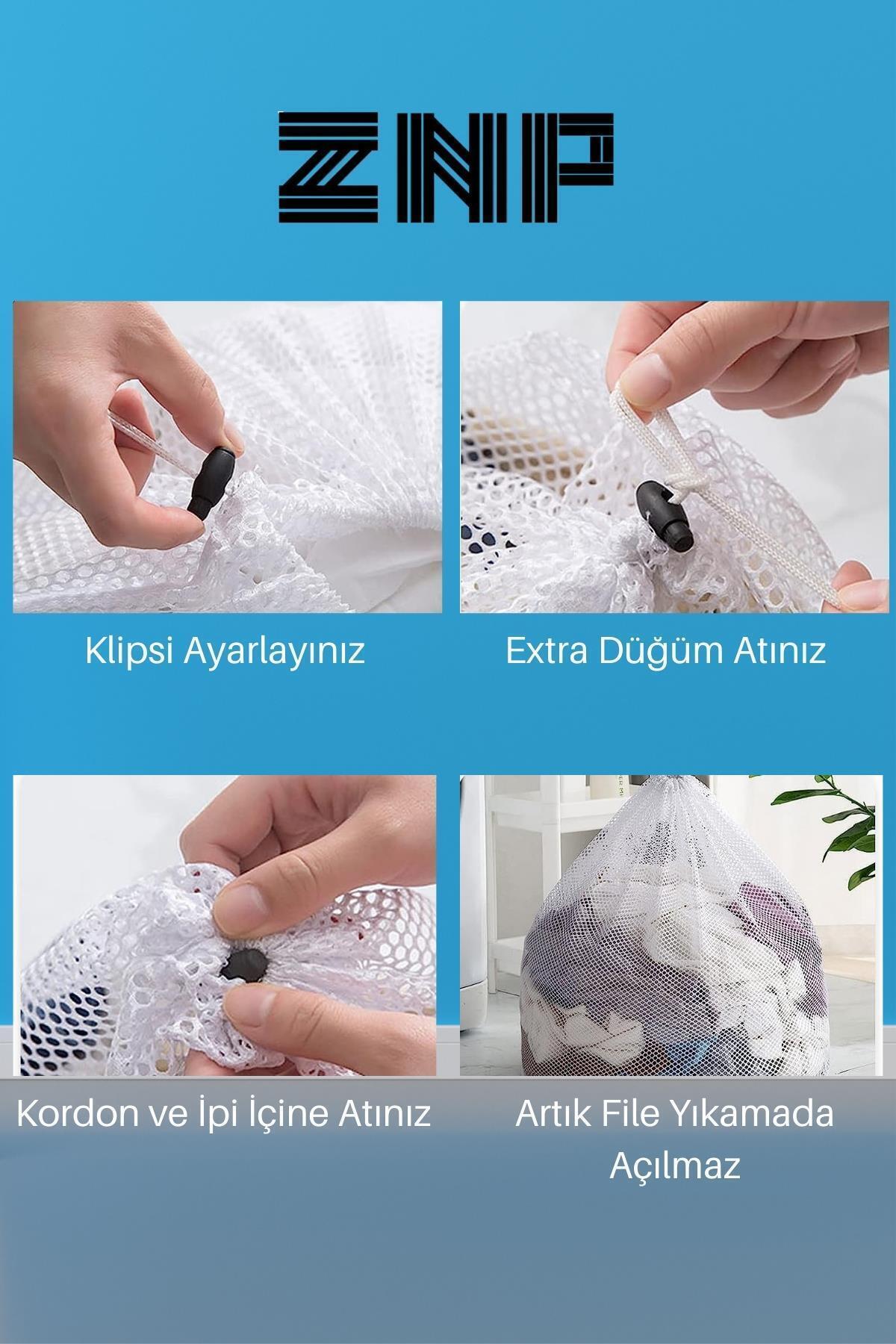 ZNP

Klipsi Ayarlayınız

Extra Düğüm Atınız

Kordon ve İpi İçine Atınız

Artık File Yıkamada Açılmaz