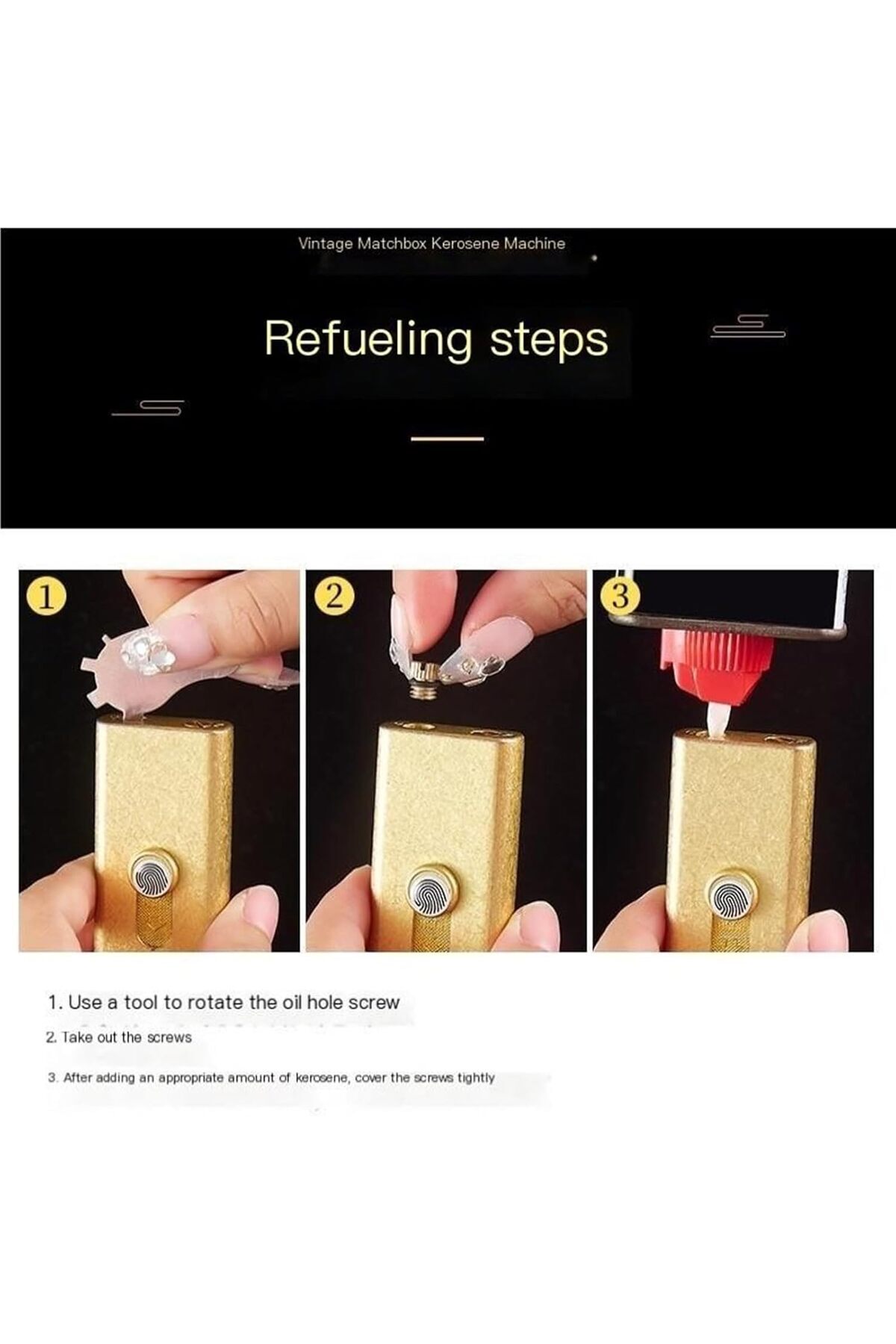 Vintage Matchbox Kerosene Machine

Refueling steps

1

2

3

1. Use a tool to rotate the oil hole screw

2. Take out the screws

3. After adding an appropriate amount of kerosene, cover the screws tightly