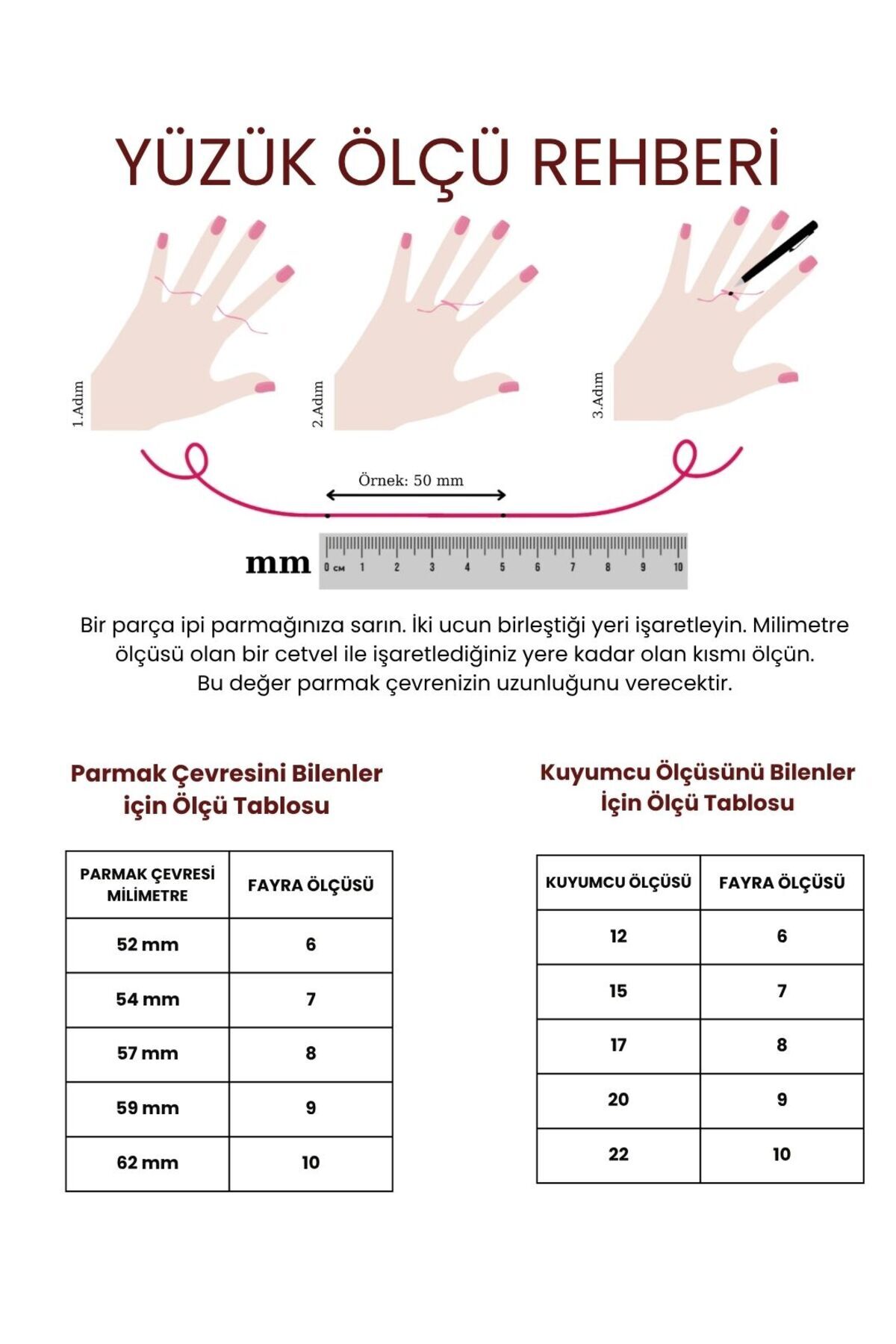 YÜZÜK ÖLÇÜ REHBERİ

1.Adım

2.Adım

3.Adım

Örnek: 50 mm

mm

0 CM 1 2 3 4 5 6 7 8 9 10

Bir parça ipi parmağınıza sarın. İki ucun birleştiği yeri işaretleyin. Milimetre ölçüsü olan bir cetvel ile işaretlediğiniz yere kadar olan kısmı ölçün. Bu değer parmak çevrenizin uzunluğunu verecektir.

Parmak Çevresini Bilenler için Ölçü Tablosu

| PARMAK ÇEVRESİ MİLİMETRE | FAYRA ÖLÇÜSÜ |
|---|---|
| 52 mm | 6 |
| 54 mm | 7 |
| 57 mm | 8 |
| 59 mm | 9 |
| 62 mm | 10 |

Kuyumcu Ölçüsünü Bilenler İçin Ölçü Tablosu

| KUYUMCU ÖLÇÜSÜ | FAYRA ÖLÇÜSÜ |
|---|---|
| 12 | 6 |
| 15 | 7 |
| 17 | 8 |
| 20 | 9 |
| 22 | 10 |