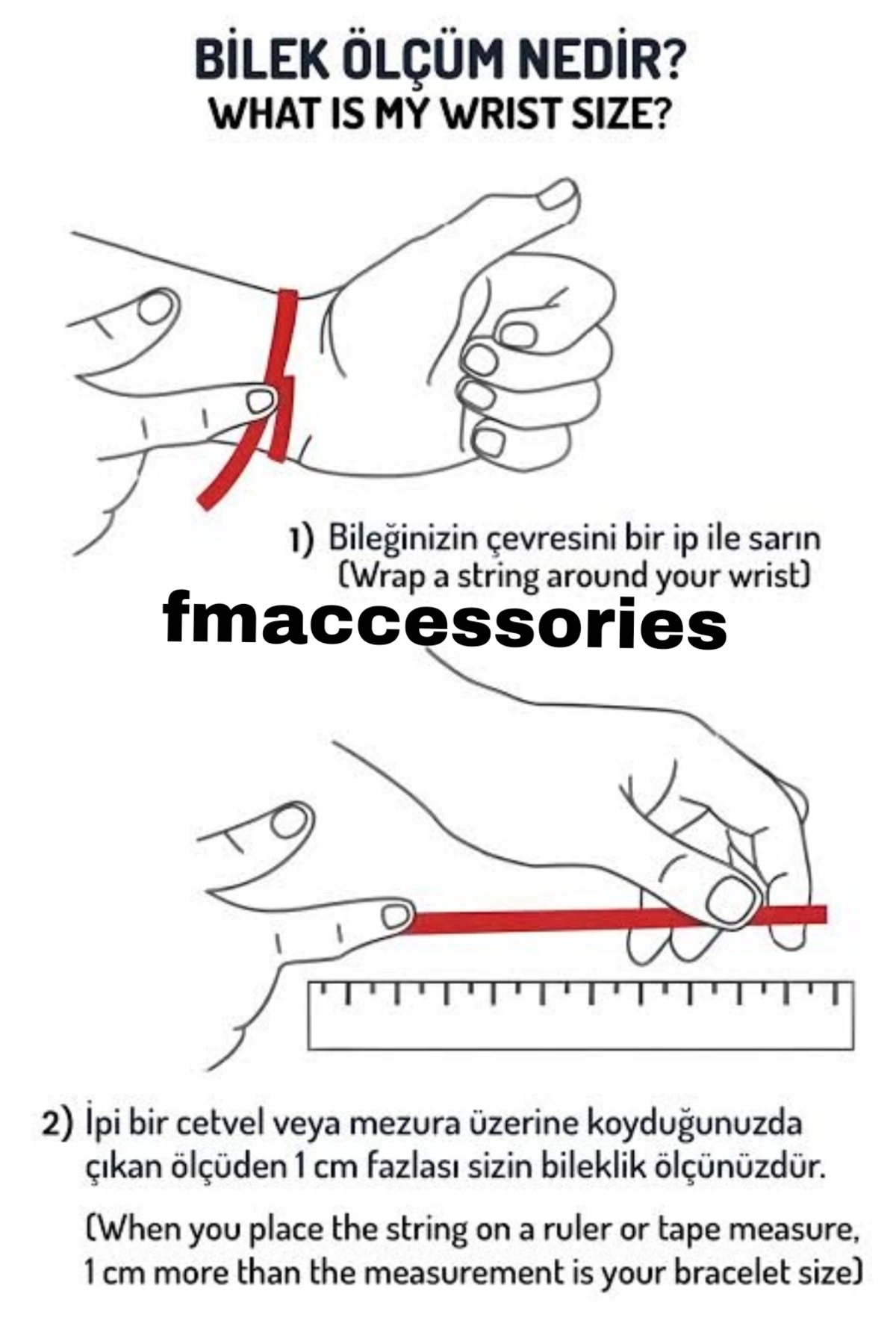 BİLEK ÖLÇÜM NEDİR?
WHAT IS MY WRIST SIZE?

1) Bileğinizin çevresini bir ip ile sarın
(Wrap a string around your wrist)

fmaccessories

2) İpi bir cetvel veya mezura üzerine koyduğunuzda çıkan ölçüden 1 cm fazlası sizin bileklik ölçünüzdür.

(When you place the string on a ruler or tape measure, 1 cm more than the measurement is your bracelet size)