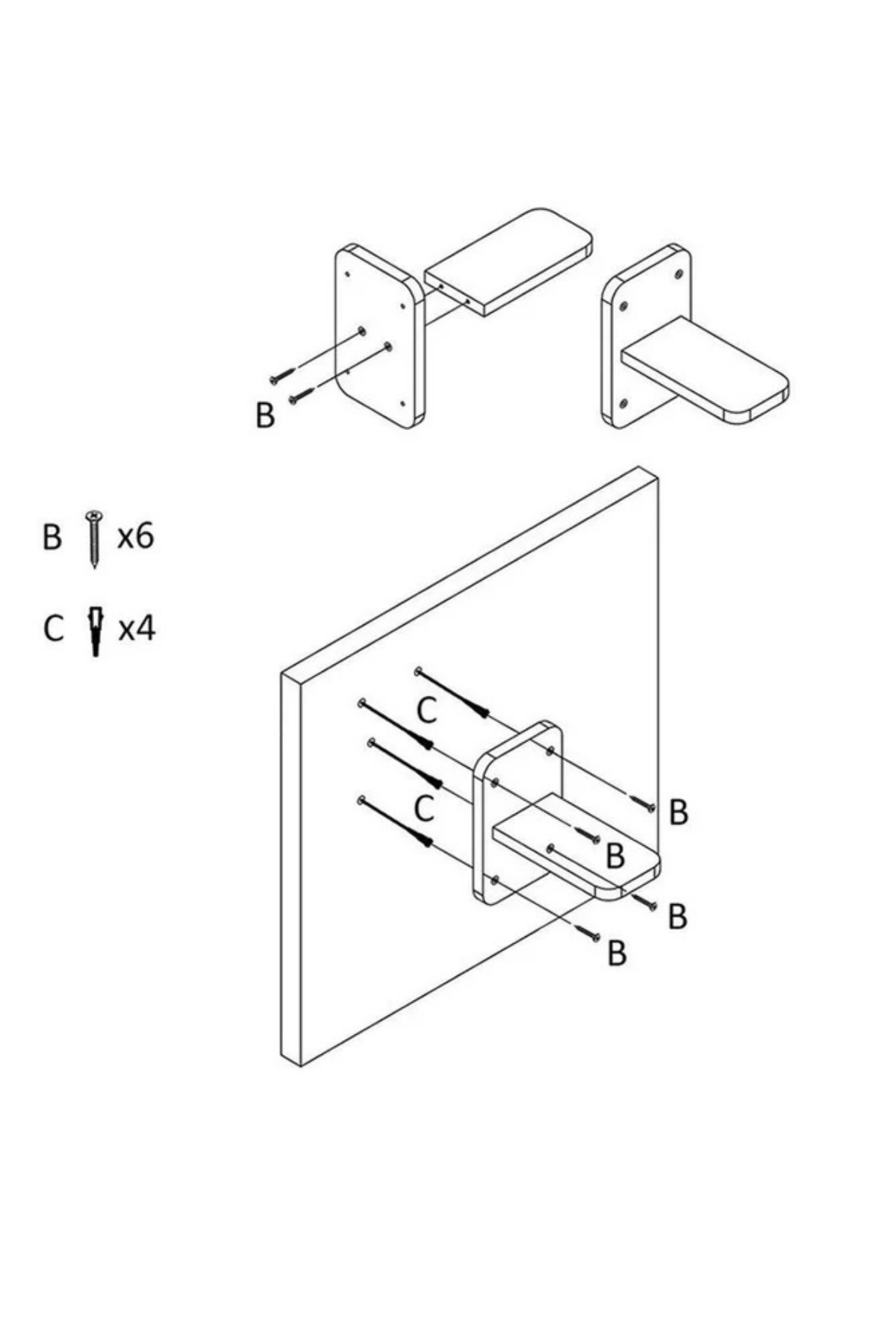 B

B x6

C x4

C

C

B

B

B

B