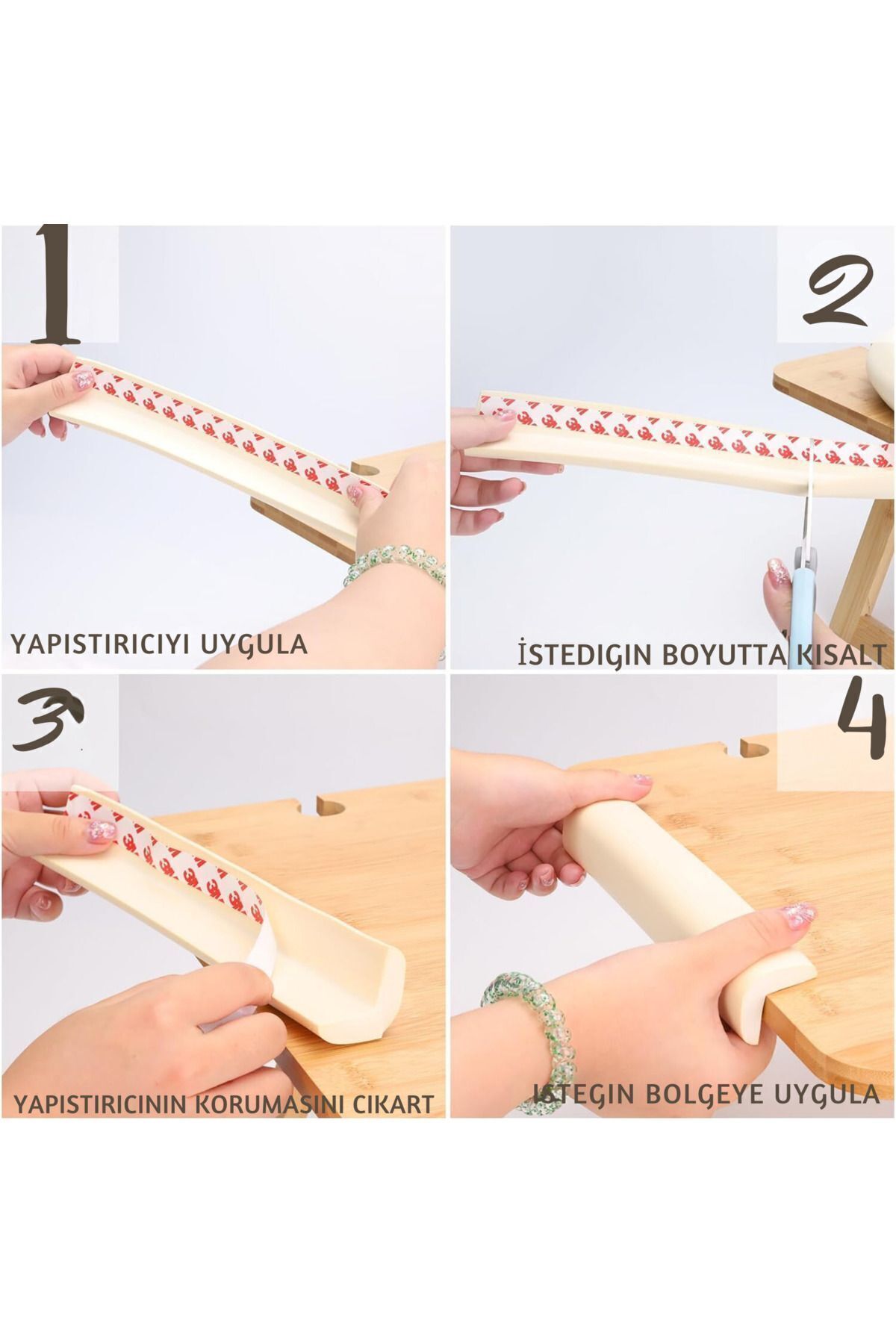 1

YAPISTIRICIYI UYGULA

2

İSTEDIGIN BOYUTTA KISALT

3

YAPISTIRICININ KORUMASINI CIKART

4

ISTEGIN BOLGEYE UYGULA