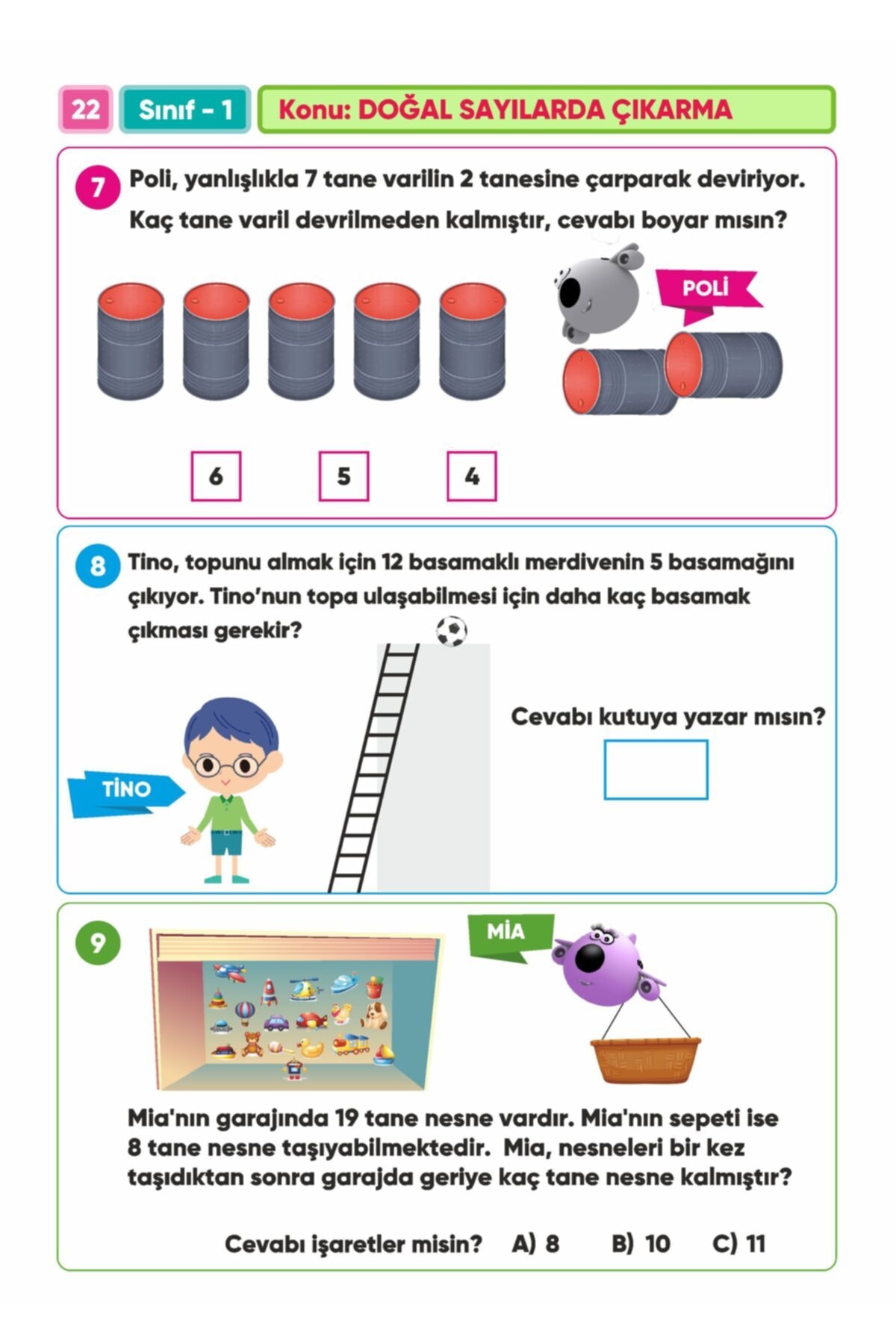 22 Sınıf - 1 Konu: DOĞAL SAYILARDA ÇIKARMA

7 Poli, yanlışlıkla 7 tane varilin 2 tanesine çarparak deviriyor. Kaç tane varil devrilmeden kalmıştır, cevabı boyar mısın?

POLİ

6 5 4

8 Tino, topunu almak için 12 basamaklı merdivenin 5 basamağını çıkıyor. Tino'nun topa ulaşabilmesi için daha kaç basamak çıkması gerekir?

Cevabı kutuya yazar mısın?

TİNO

9 MİA

Mia'nın garajında 19 tane nesne vardır. Mia'nın sepeti ise 8 tane nesne taşıyabilmektedir. Mia, nesneleri bir kez taşıdıktan sonra garajda geriye kaç tane nesne kalmıştır?

Cevabı işaretler misin? A) 8 B) 10 C) 11