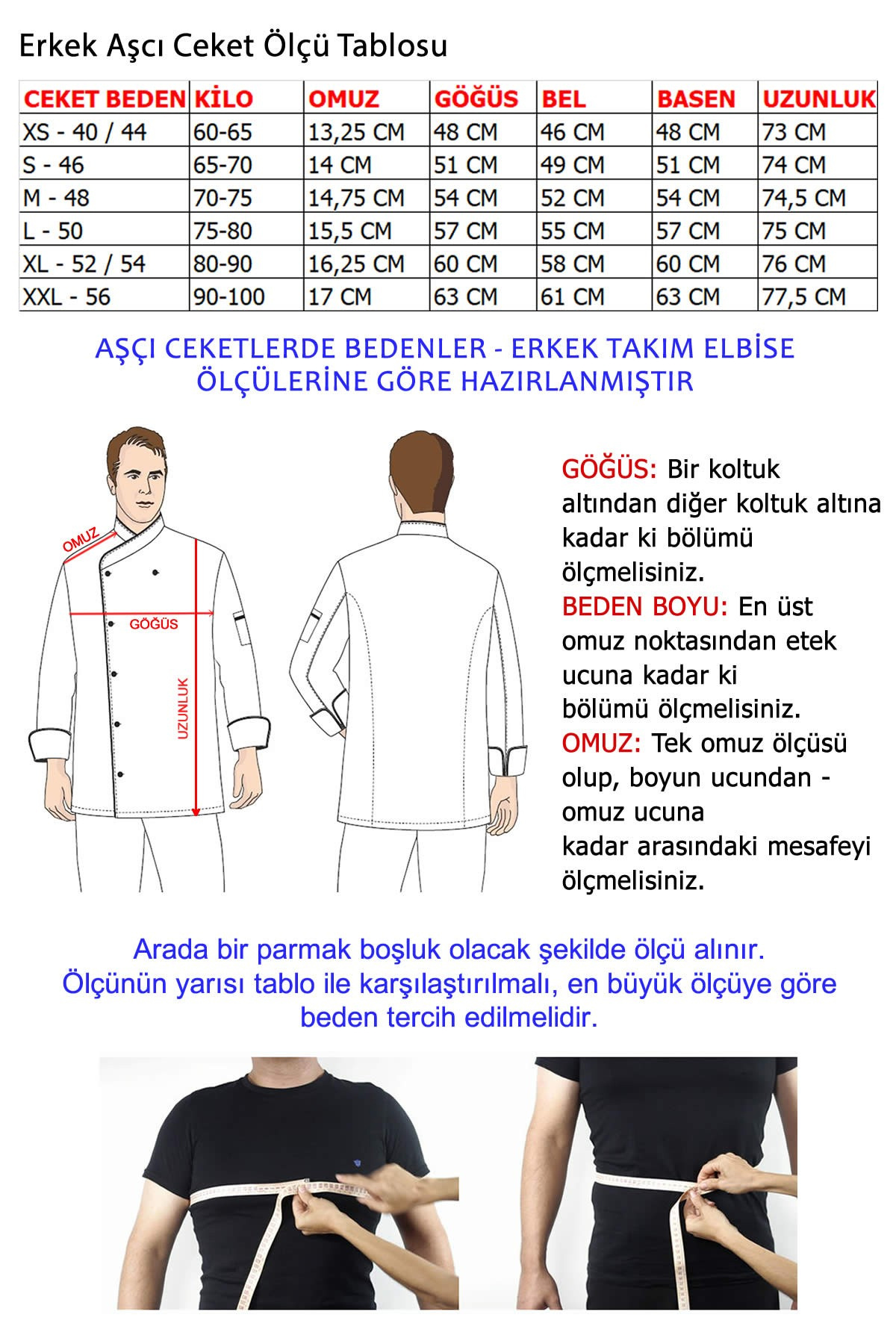 Erkek Aşcı Ceket Ölçü Tablosu

| CEKET BEDEN | KİLO | OMUZ | GÖĞÜS | BEL | BASEN | UZUNLUK |
|---|---|---|---|---|---|---|
| XS - 40 / 44 | 60-65 | 13,25 CM | 48 CM | 46 CM | 48 CM | 73 CM |
| S - 46 | 65-70 | 14 CM | 51 CM | 49 CM | 51 CM | 74 CM |
| M - 48 | 70-75 | 14,75 CM | 54 CM | 52 CM | 54 CM | 74,5 CM |
| L - 50 | 75-80 | 15,5 CM | 57 CM | 55 CM | 57 CM | 75 CM |
| XL - 52 / 54 | 80-90 | 16,25 CM | 60 CM | 58 CM | 60 CM | 76 CM |
| XXL - 56 | 90-100 | 17 CM | 63 CM | 61 CM | 63 CM | 77,5 CM |

AŞÇI CEKETLERDE BEDENLER - ERKEK TAKIM ELBİSE ÖLÇÜLERİNE GÖRE HAZIRLANMIŞTIR

OMUZ
GÖĞÜS
UZUNLUK

GÖĞÜS: Bir koltuk altından diğer koltuk altına kadar ki bölümü ölçmelisiniz.
BEDEN BOYU: En üst omuz noktasından etek ucuna kadar ki bölümü ölçmelisiniz.
OMUZ: Tek omuz ölçüsü olup, boyun ucundan - omuz ucuna kadar arasındaki mesafeyi ölçmelisiniz.

Arada bir parmak boşluk olacak şekilde ölçü alınır.
Ölçünün yarısı tablo ile karşılaştırılmalı, en büyük ölçüye göre beden tercih edilmelidir.