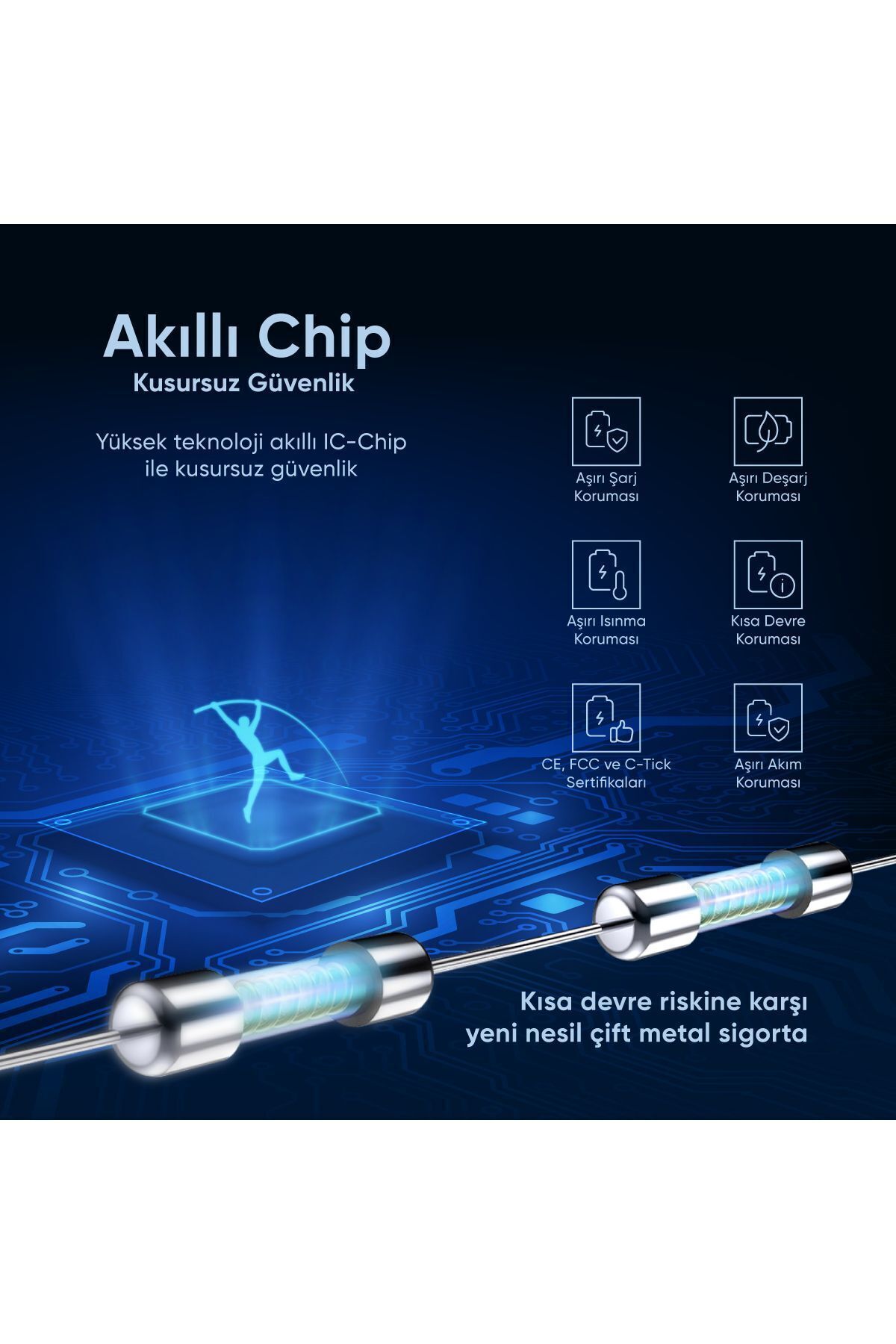 Akıllı Chip
Kusursuz Güvenlik

Yüksek teknoloji akıllı IC-Chip ile kusursuz güvenlik

Aşırı Şarj Koruması

Aşırı Deşarj Koruması

Aşırı Isınma Koruması

Kısa Devre Koruması

CE, FCC ve C-Tick Sertifikaları

Aşırı Akım Koruması

Kısa devre riskine karşı yeni nesil çift metal sigorta