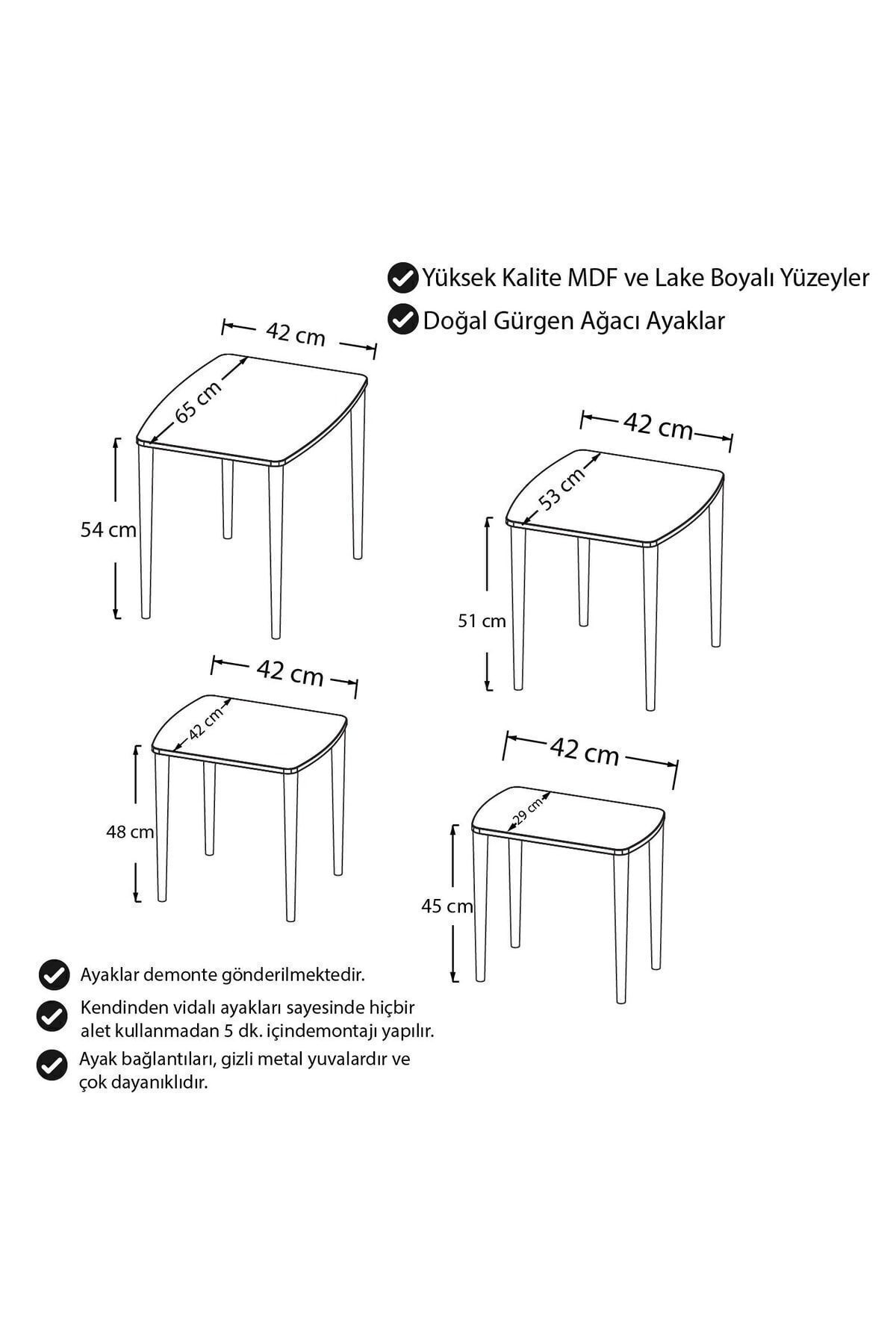 Yüksek Kalite MDF ve Lake Boyalı Yüzeyler

Doğal Gürgen Ağacı Ayaklar

42 cm

65 cm

54 cm

42 cm

53 cm

51 cm

42 cm

42 cm

48 cm

42 cm

29 cm

45 cm

Ayaklar demonte gönderilmektedir.

Kendinden vidalı ayakları sayesinde hiçbir alet kullanmadan 5 dk. içindemontajı yapılır.

Ayak bağlantıları, gizli metal yuvalardır ve çok dayanıklıdır.