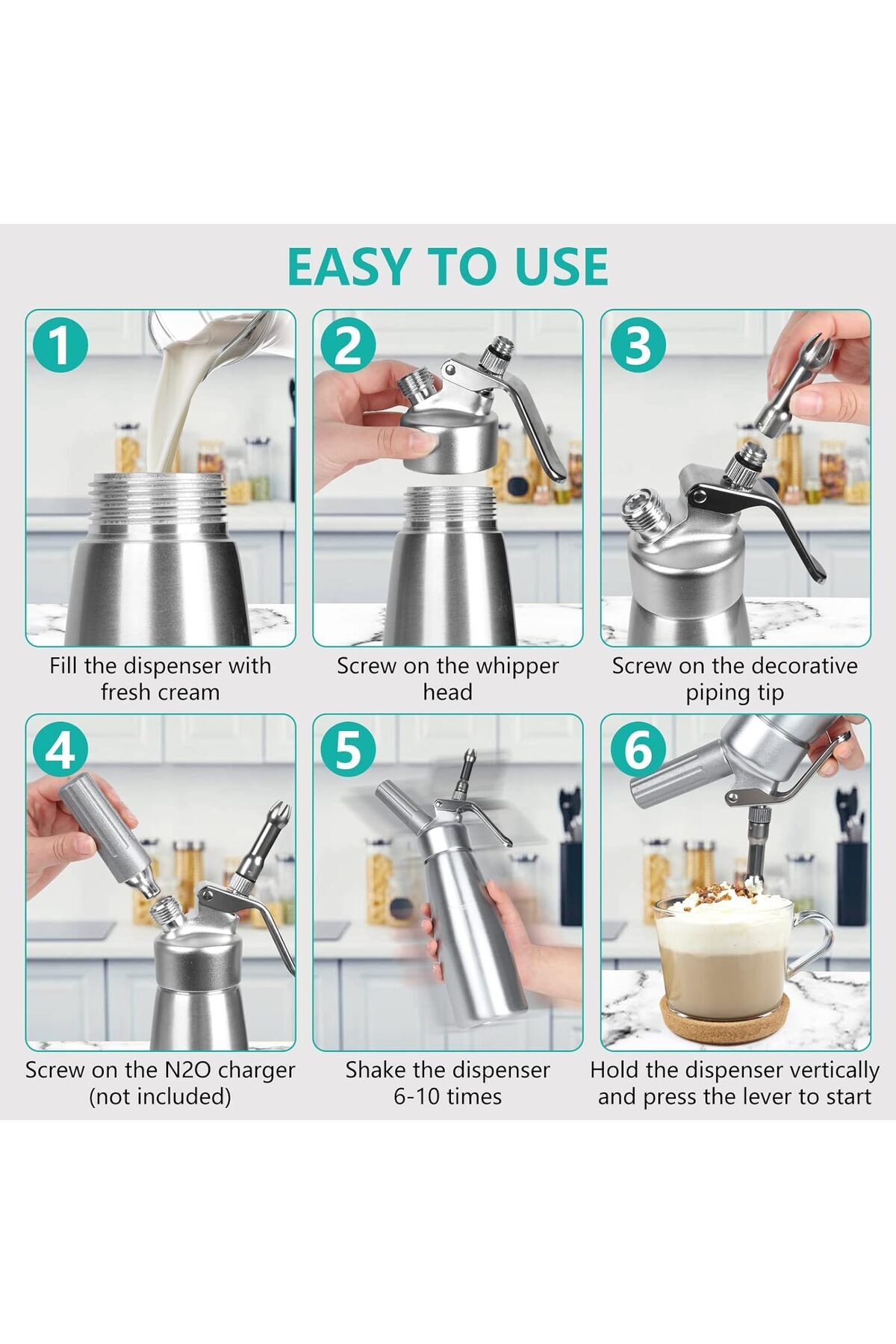 EASY TO USE

1

Fill the dispenser with fresh cream

2

Screw on the whipper head

3

Screw on the decorative piping tip

4

Screw on the N2O charger (not included)

5

Shake the dispenser 6-10 times

6

Hold the dispenser vertically and press the lever to start