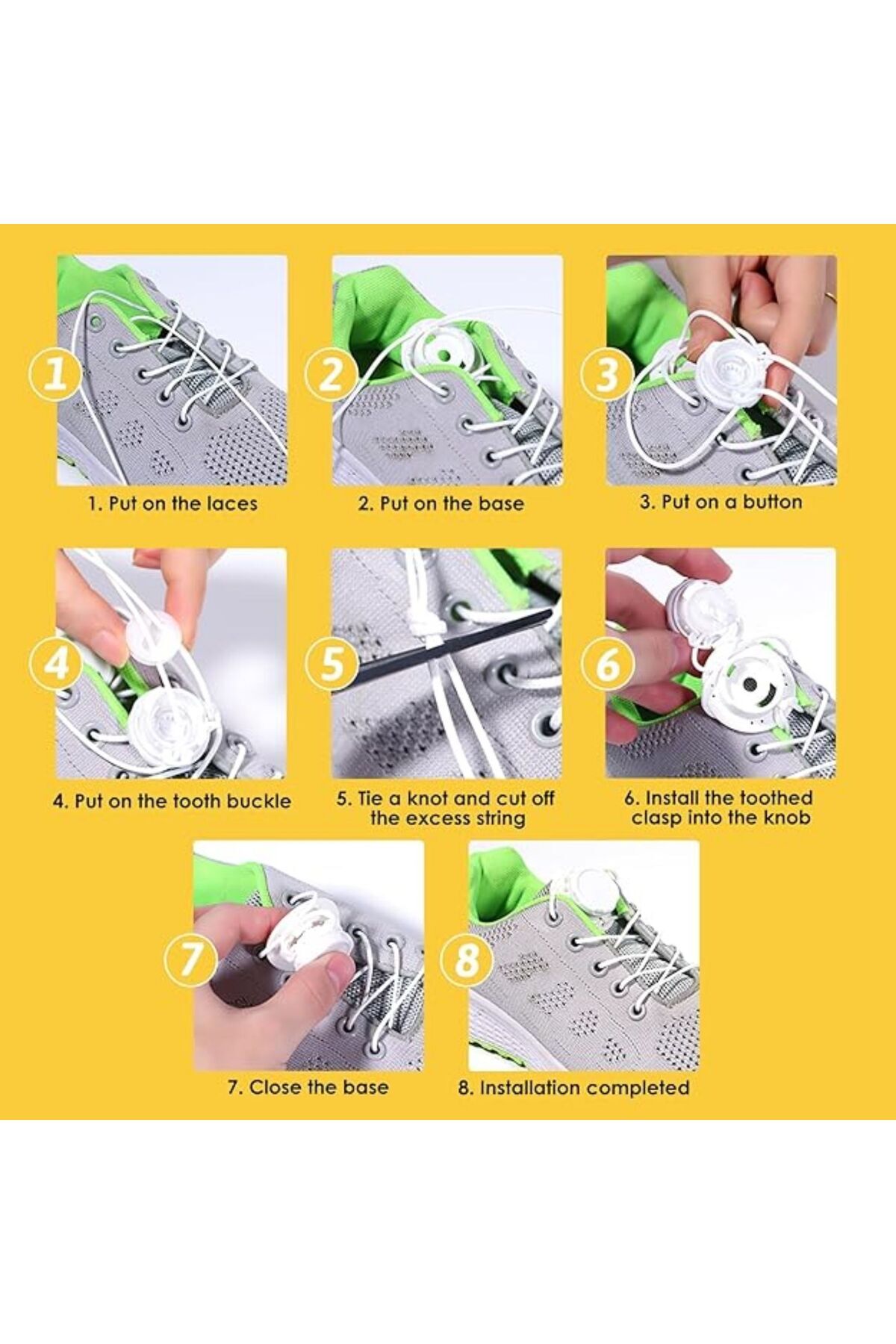 1

1. Put on the laces

2

2. Put on the base

3

3. Put on a button

4

4. Put on the tooth buckle

5

5. Tie a knot and cut off the excess string

6

6. Install the toothed clasp into the knob

7

7. Close the base

8

8. Installation completed