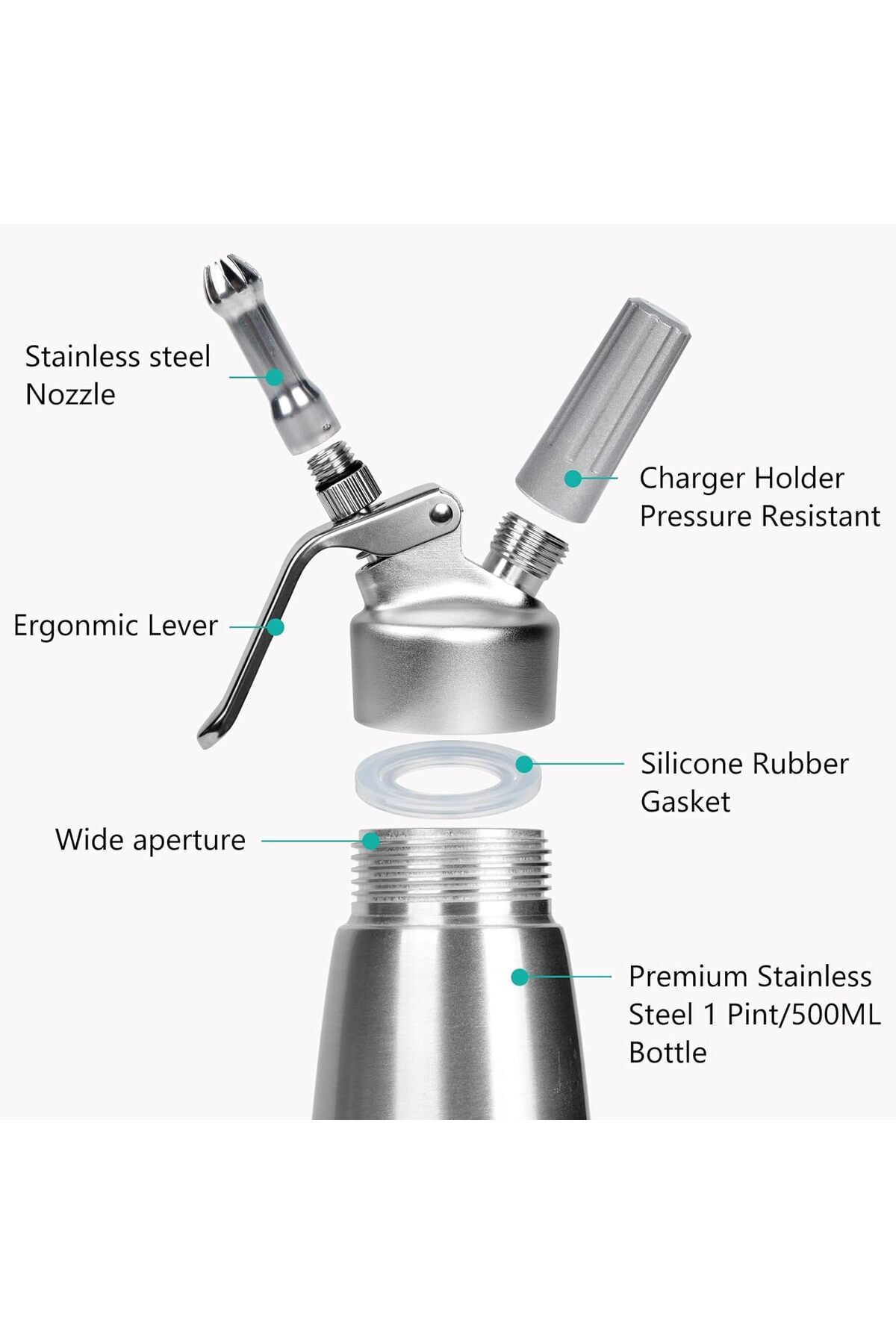 Stainless steel Nozzle

Charger Holder Pressure Resistant

Ergonmic Lever

Silicone Rubber Gasket

Wide aperture

Premium Stainless Steel 1 Pint/500ML Bottle