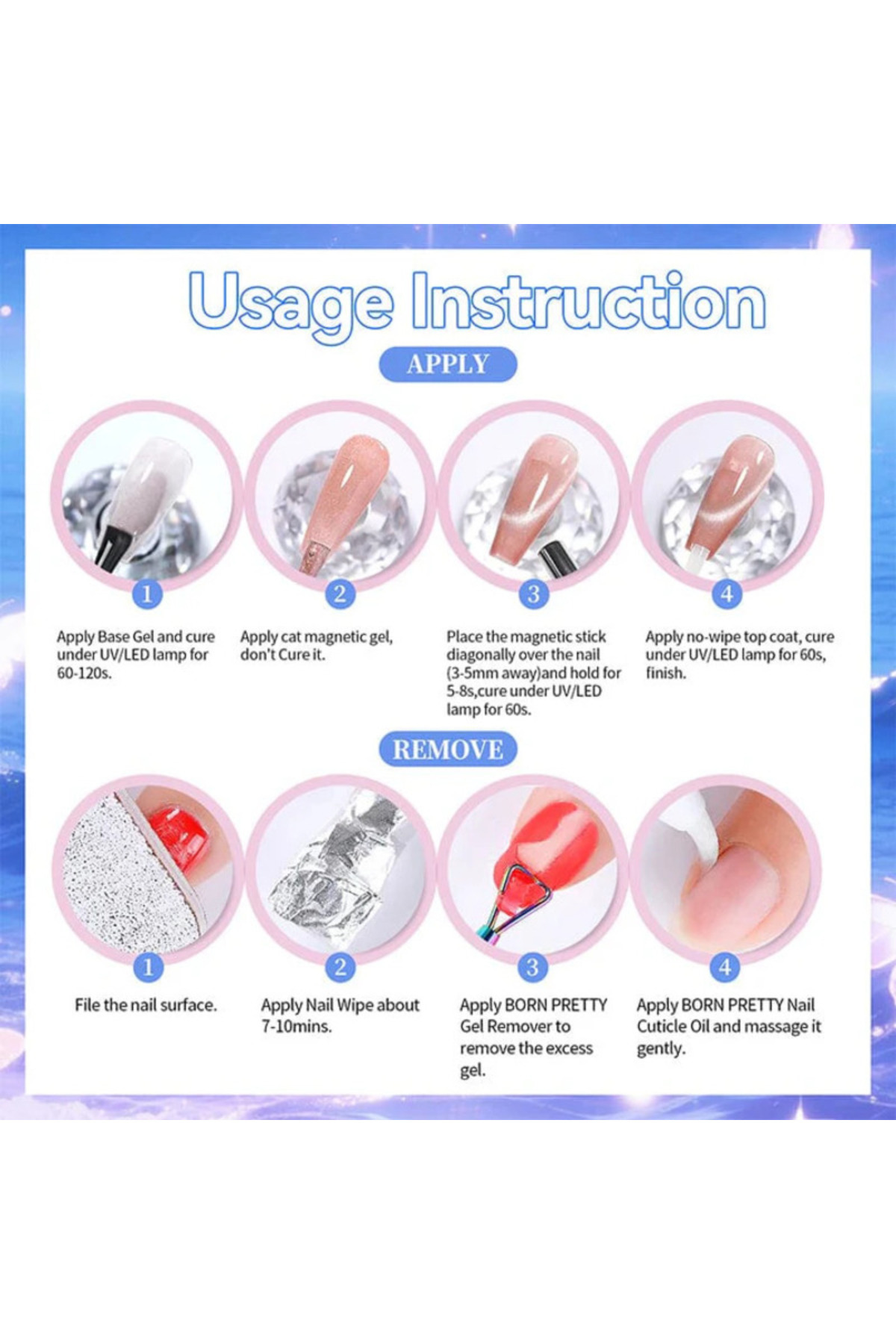 Usage Instruction

APPLY

1
Apply Base Gel and cure under UV/LED lamp for 60-120s.

2
Apply cat magnetic gel, don't Cure it.

3
Place the magnetic stick diagonally over the nail (3-5mm away)and hold for 5-8s,cure under UV/LED lamp for 60s.

4
Apply no-wipe top coat, cure under UV/LED lamp for 60s, finish.

REMOVE

1
File the nail surface.

2
Apply Nail Wipe about 7-10mins.

3
Apply BORN PRETTY Gel Remover to remove the excess gel.

4
Apply BORN PRETTY Nail Cuticle Oil and massage it gently.