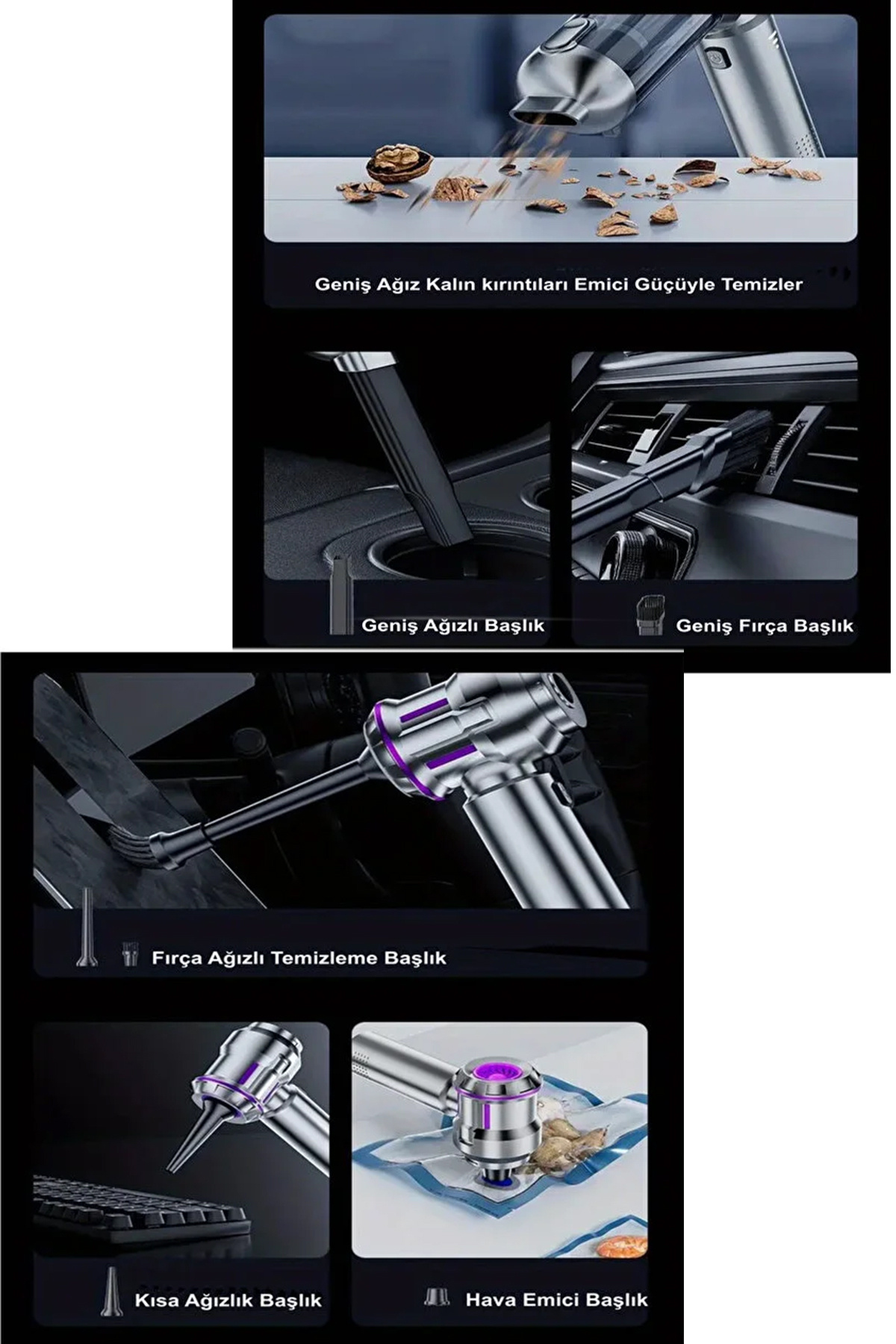 Geniş Ağız Kalın kırıntıları Emici Güçüyle Temizler

Geniş Ağızlı Başlık

Geniş Fırça Başlık

Fırça Ağızlı Temizleme Başlık

Kısa Ağızlık Başlık

Hava Emici Başlık