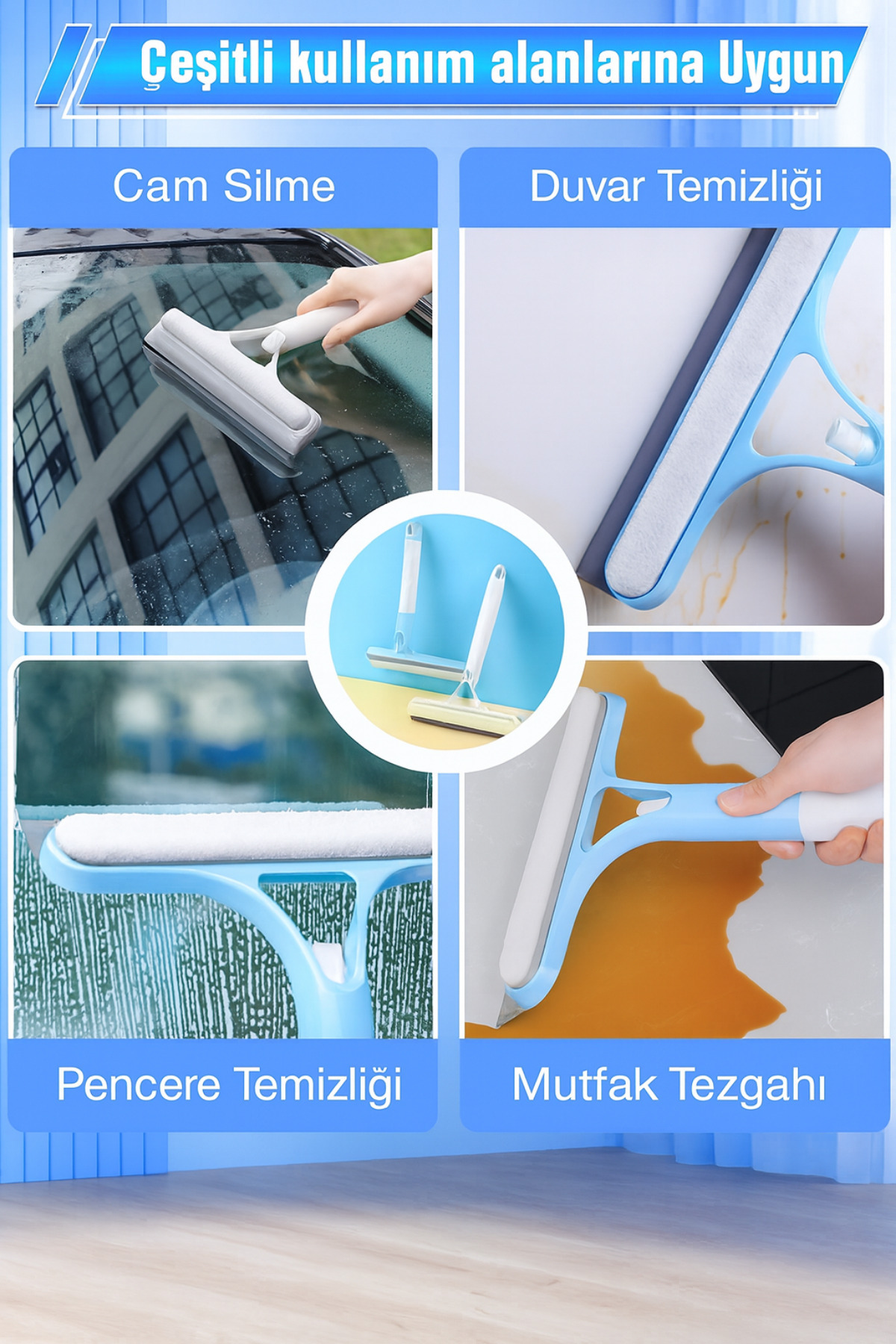 Çeşitli kullanım alanlarına Uygun

Cam Silme

Duvar Temizliği

Pencere Temizliği

Mutfak Tezgahı