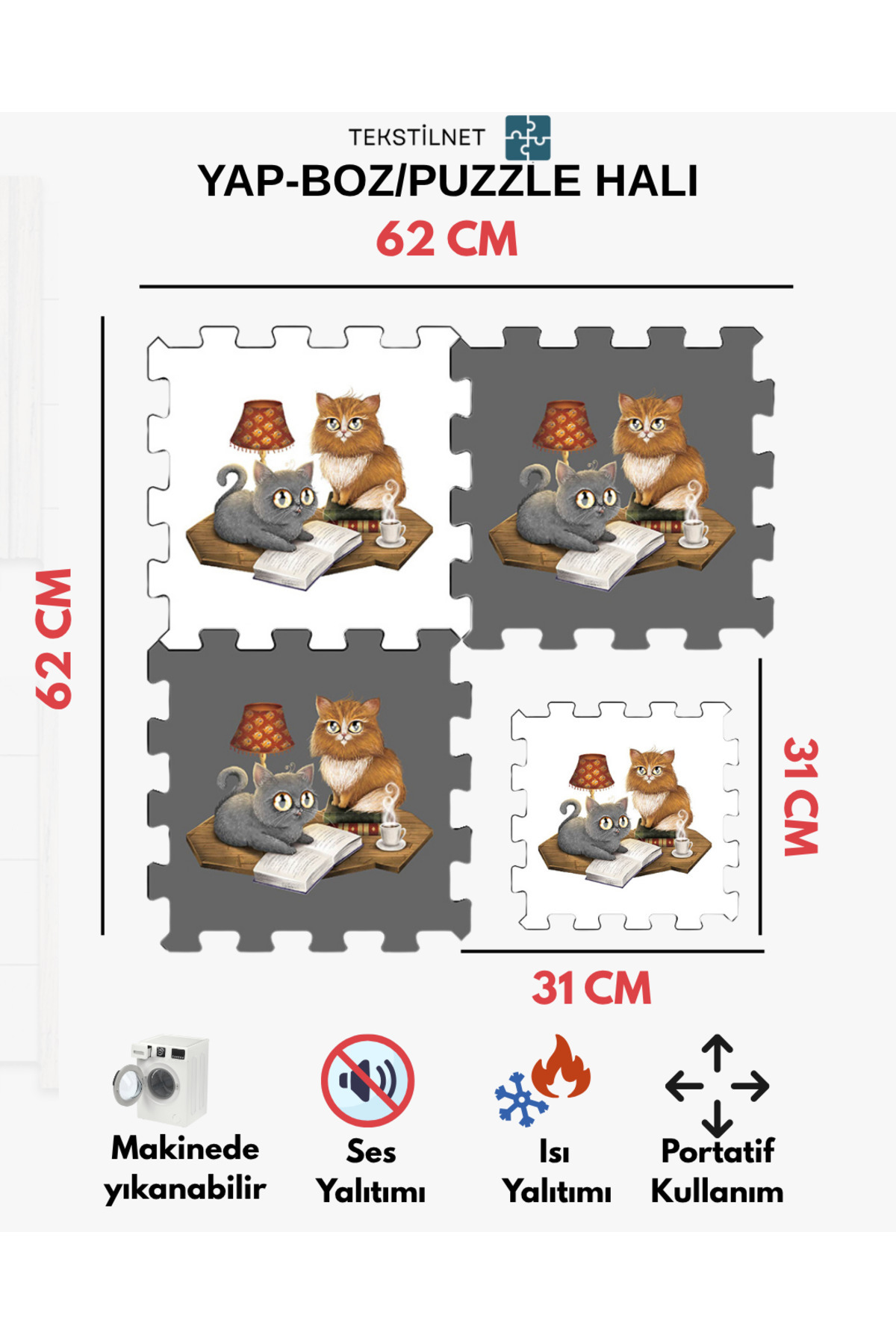 TEKSTİLNET

YAP-BOZ/PUZZLE HALI

62 CM

62 CM

31 CM

31 CM

Makinede yıkanabilir

Ses Yalıtımı

Isı Yalıtımı

Portatif Kullanım