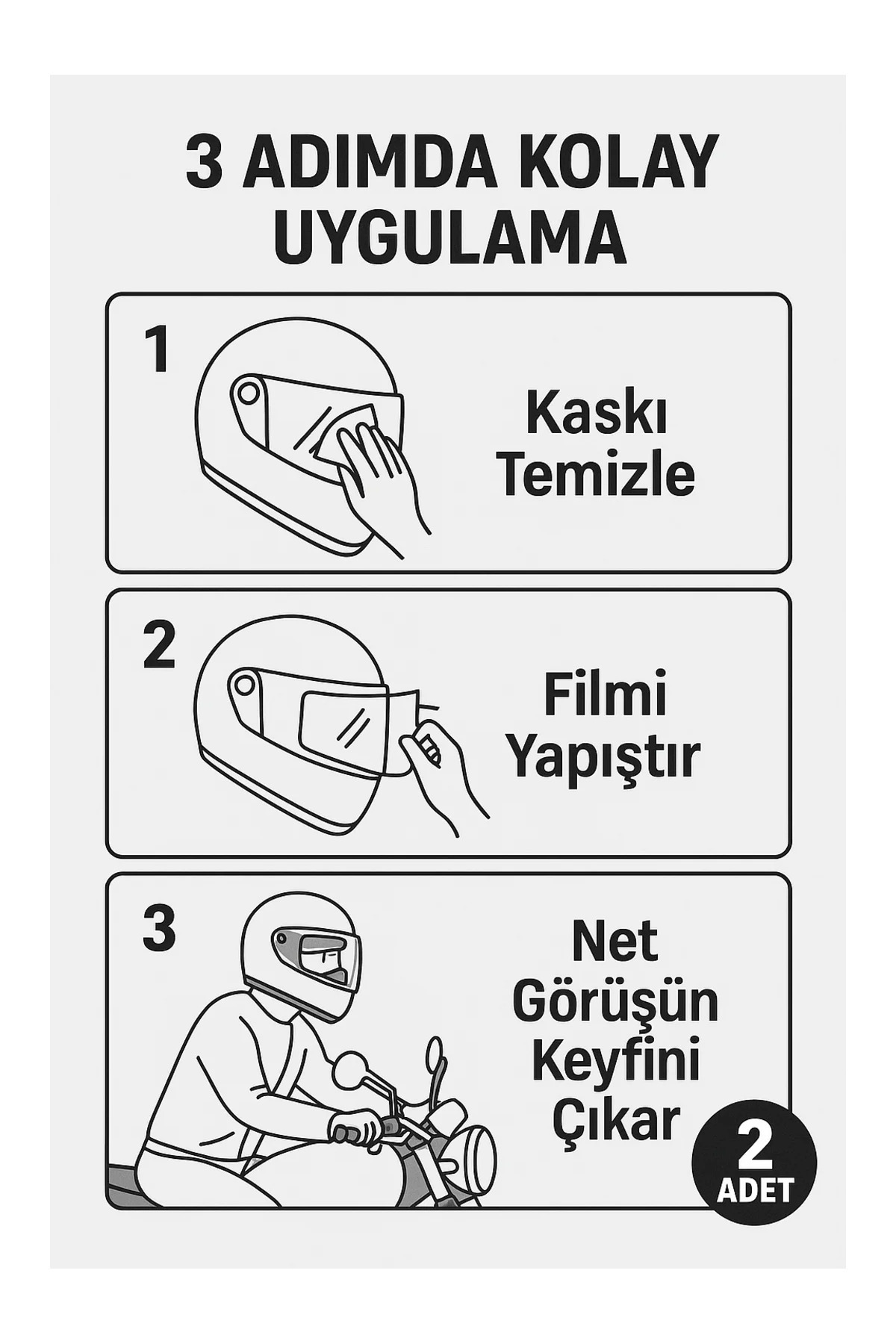 3 ADIMDA KOLAY UYGULAMA

1

Kaskı Temizle

2

Filmi Yapıştır

3

Net Görüşün Keyfini Çıkar

2 ADET