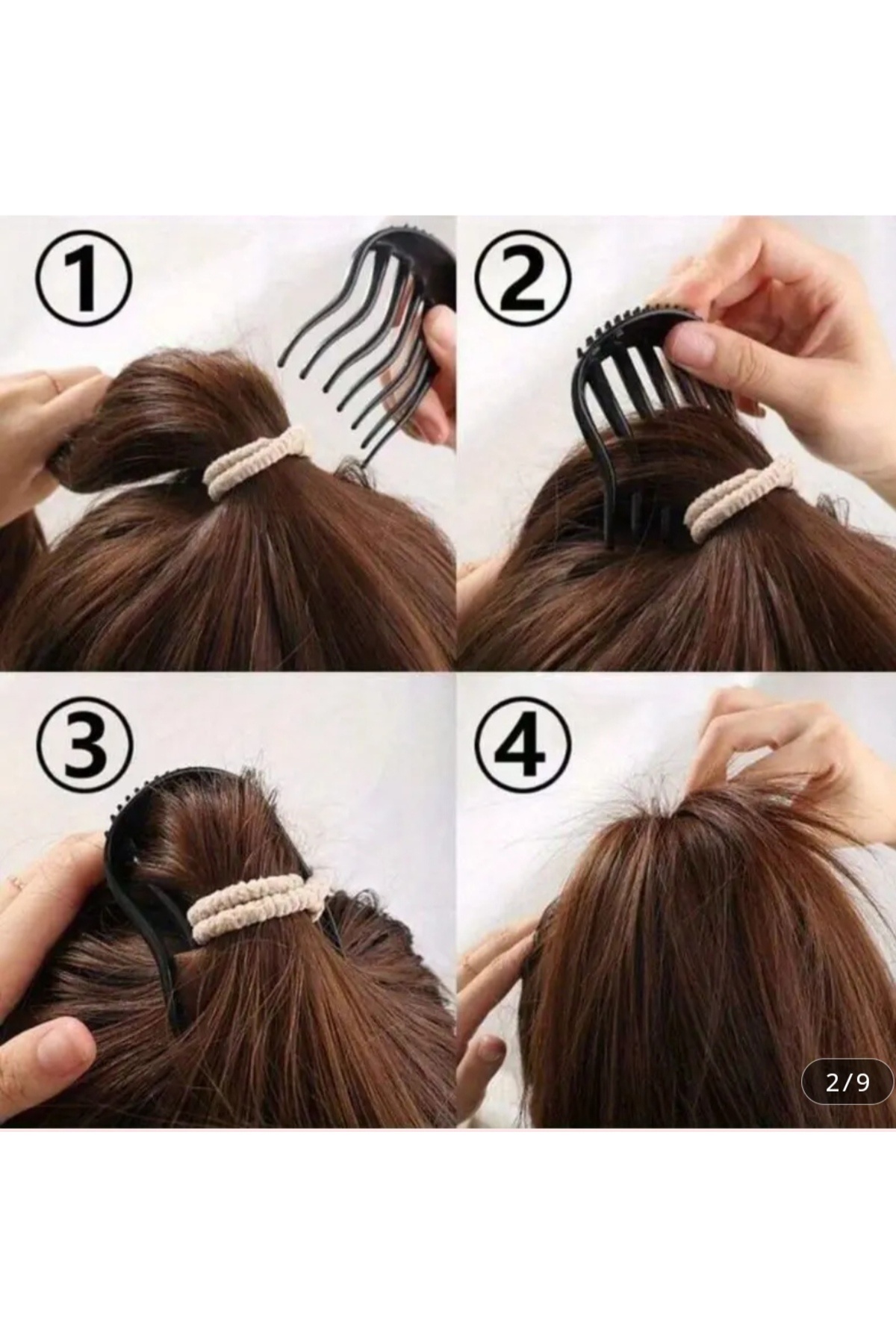 ①

②

③

④

2/9