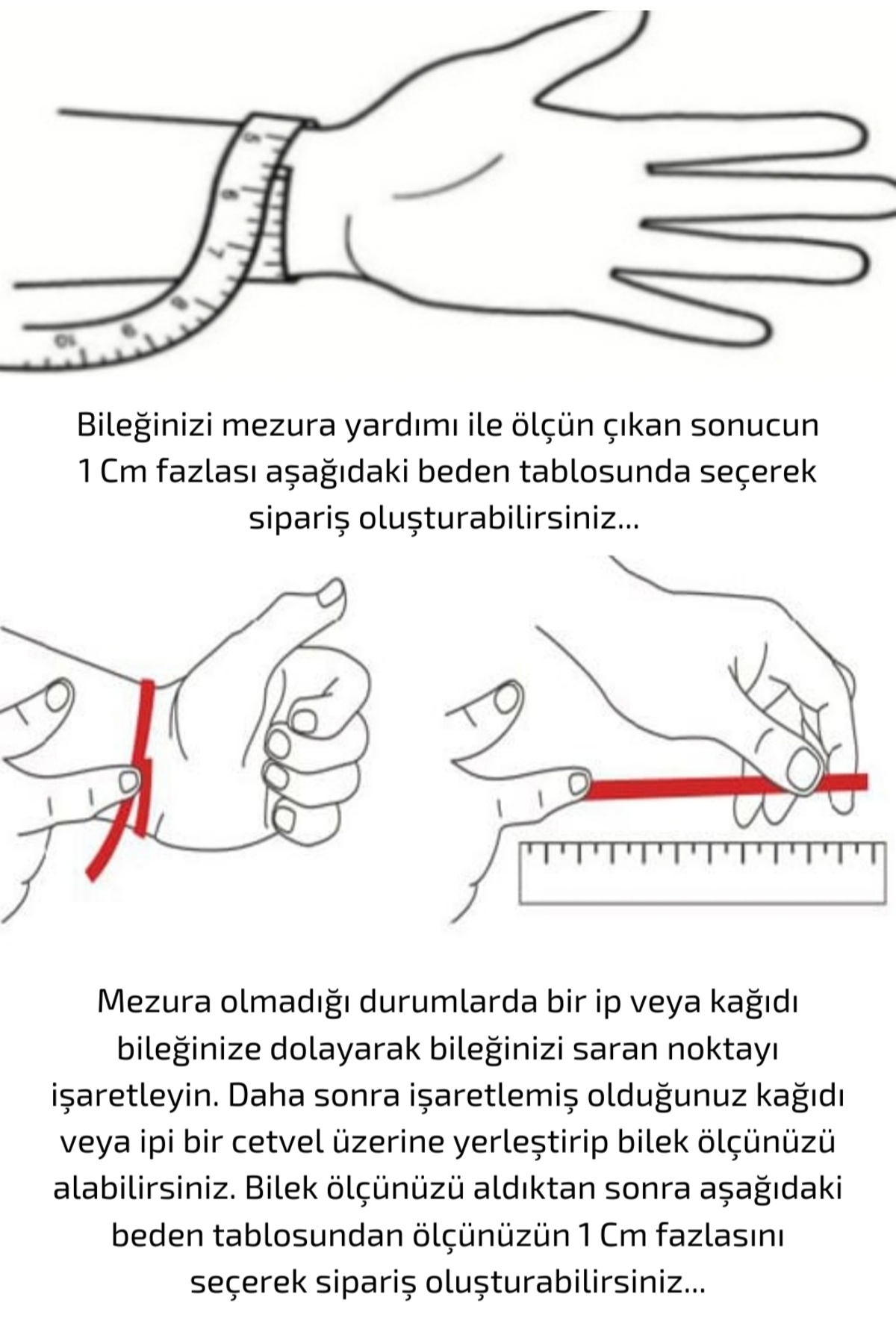 5
6
7
8
9
10

Bileğinizi mezura yardımı ile ölçün çıkan sonucun 1 Cm fazlası aşağıdaki beden tablosunda seçerek sipariş oluşturabilirsiniz...

Mezura olmadığı durumlarda bir ip veya kağıdı bileğinize dolayarak bileğinizi saran noktayı işaretleyin. Daha sonra işaretlemiş olduğunuz kağıdı veya ipi bir cetvel üzerine yerleştirip bilek ölçünüzü alabilirsiniz. Bilek ölçünüzü aldıktan sonra aşağıdaki beden tablosundan ölçünüzün 1 Cm fazlasını seçerek sipariş oluşturabilirsiniz...