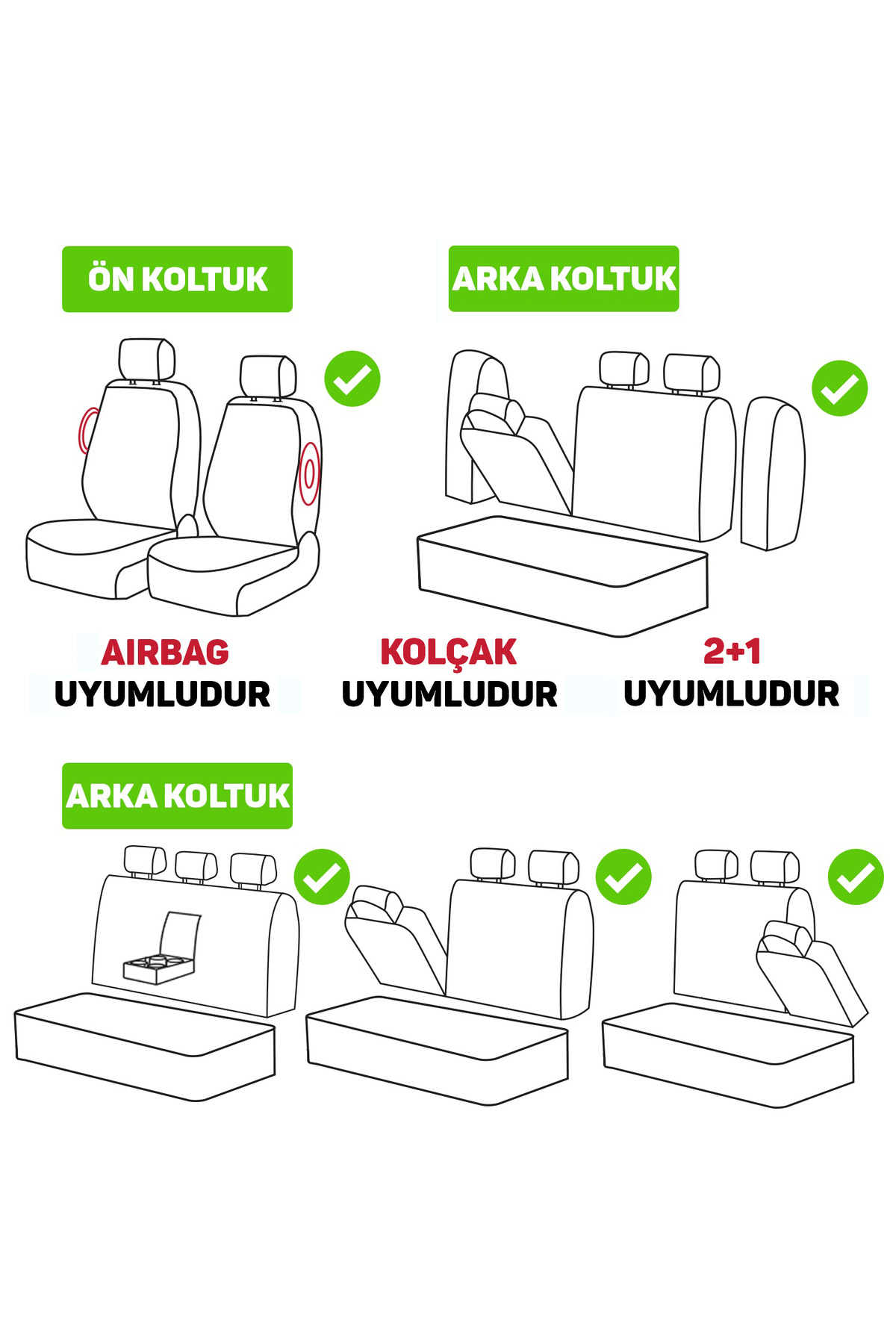 ÖN KOLTUK

ARKA KOLTUK

AIRBAG
UYUMLUDUR

KOLÇAK
UYUMLUDUR

2+1
UYUMLUDUR

ARKA KOLTUK