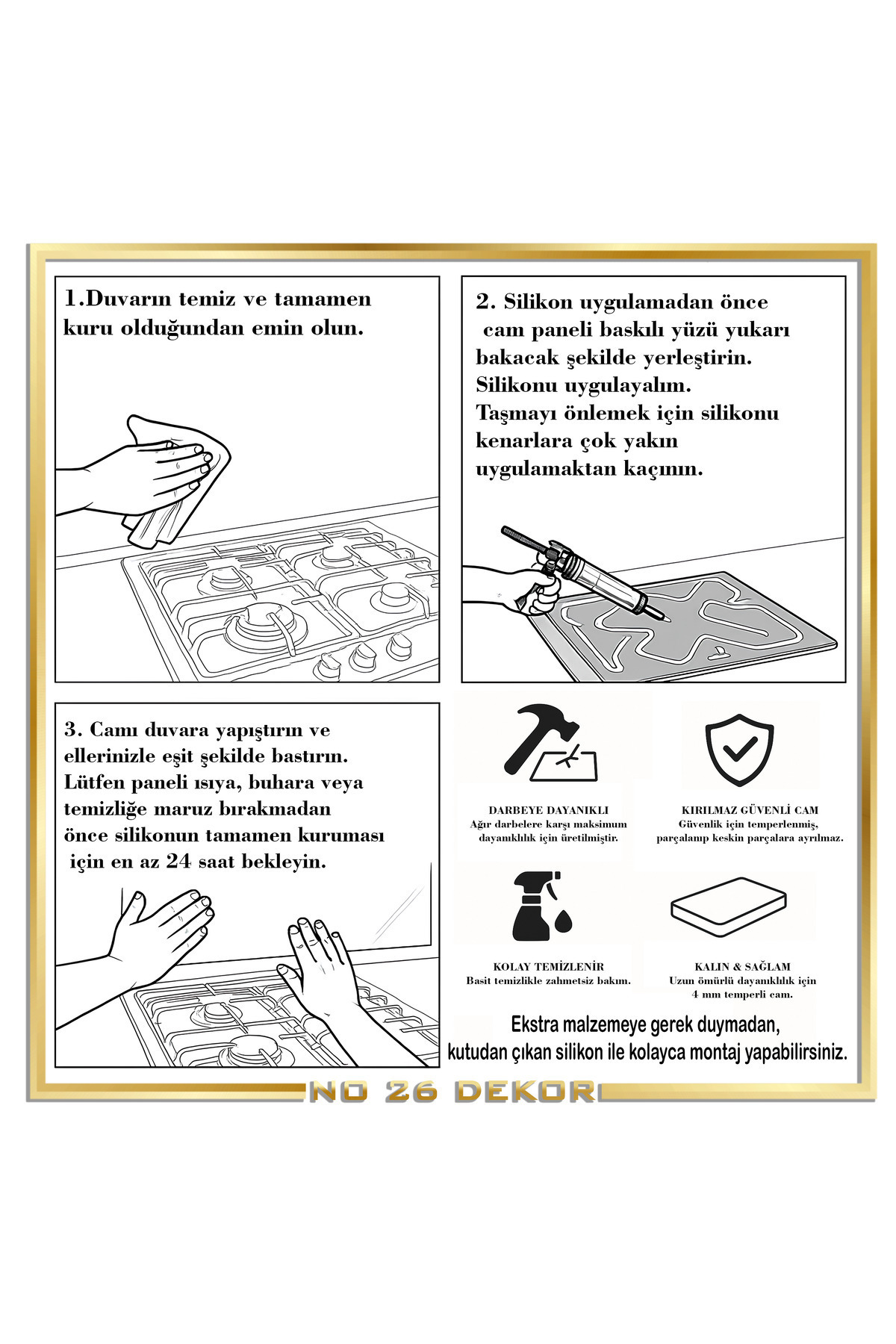 1.Duvarın temiz ve tamamen kuru olduğundan emin olun.

2. Silikon uygulamadan önce cam paneli baskılı yüzü yukarı bakacak şekilde yerleştirin. Silikonu uygulayalım. Taşmayı önlemek için silikonu kenarlara çok yakın uygulamaktan kaçının.

3. Camı duvara yapıştırın ve ellerinizle eşit şekilde bastırın. Lütfen paneli ısıya, buhara veya temizliğe maruz bırakmadan önce silikonun tamamen kuruması için en az 24 saat bekleyin.

DARBEYE DAYANIKLI
Ağır darbelere karşı maksimum dayanıklılık için üretilmiştir.

KIRILMAZ GÜVENLİ CAM
Güvenlik için temperlenmiş, parçalanıp keskin parçalara ayrılmaz.

KOLAY TEMİZLENİR
Basit temizlikle zahmetsiz bakım.

KALIN & SAĞLAM
Uzun ömürlü dayanıklılık için 4 mm temperli cam.

Ekstra malzemeye gerek duymadan, kutudan çıkan silikon ile kolayca montaj yapabilirsiniz.

NO 26 DEKOR