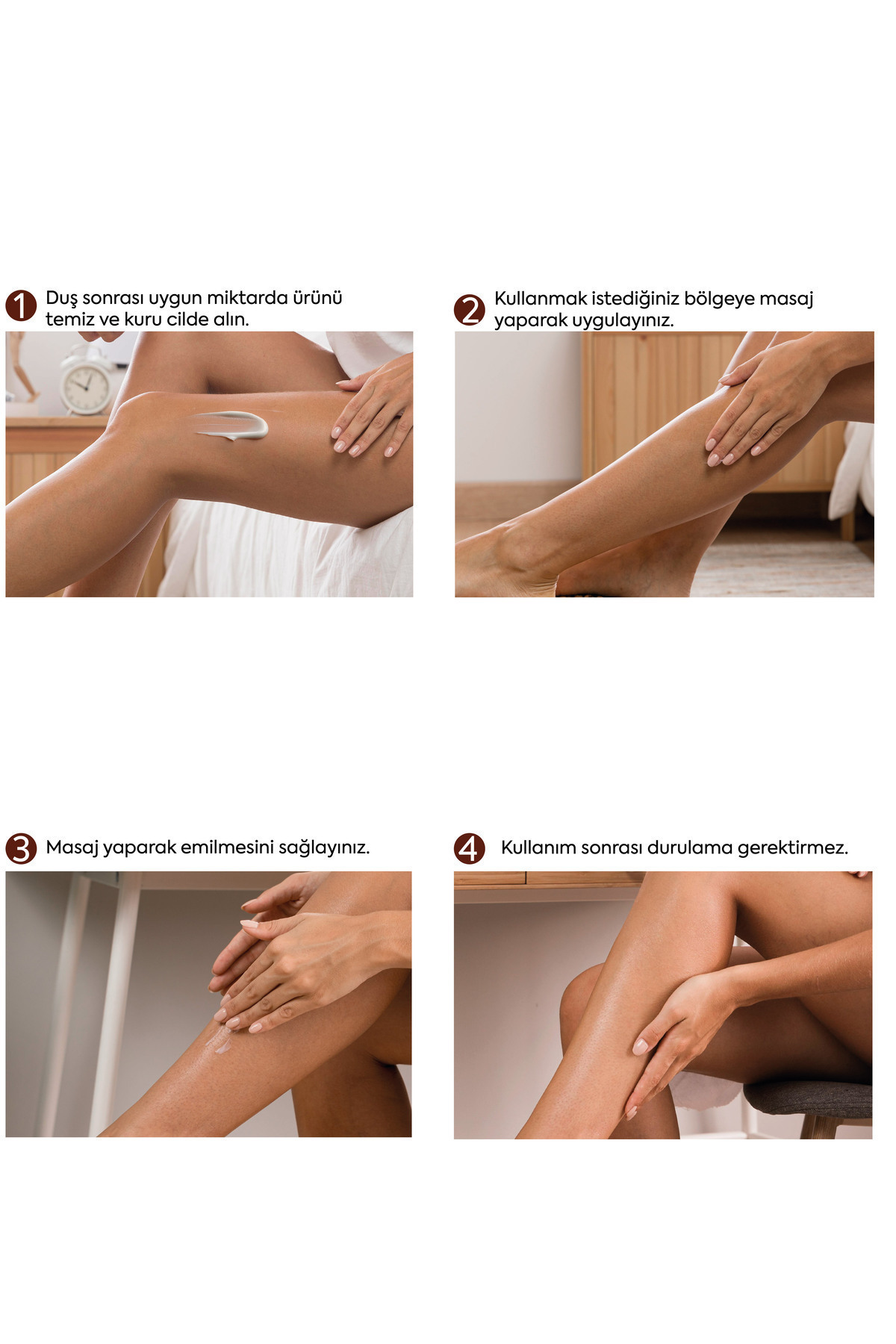 1 Duş sonrası uygun miktarda ürünü temiz ve kuru cilde alın.

2 Kullanmak istediğiniz bölgeye masaj yaparak uygulayınız.

3 Masaj yaparak emilmesini sağlayınız.

4 Kullanım sonrası durulama gerektirmez.