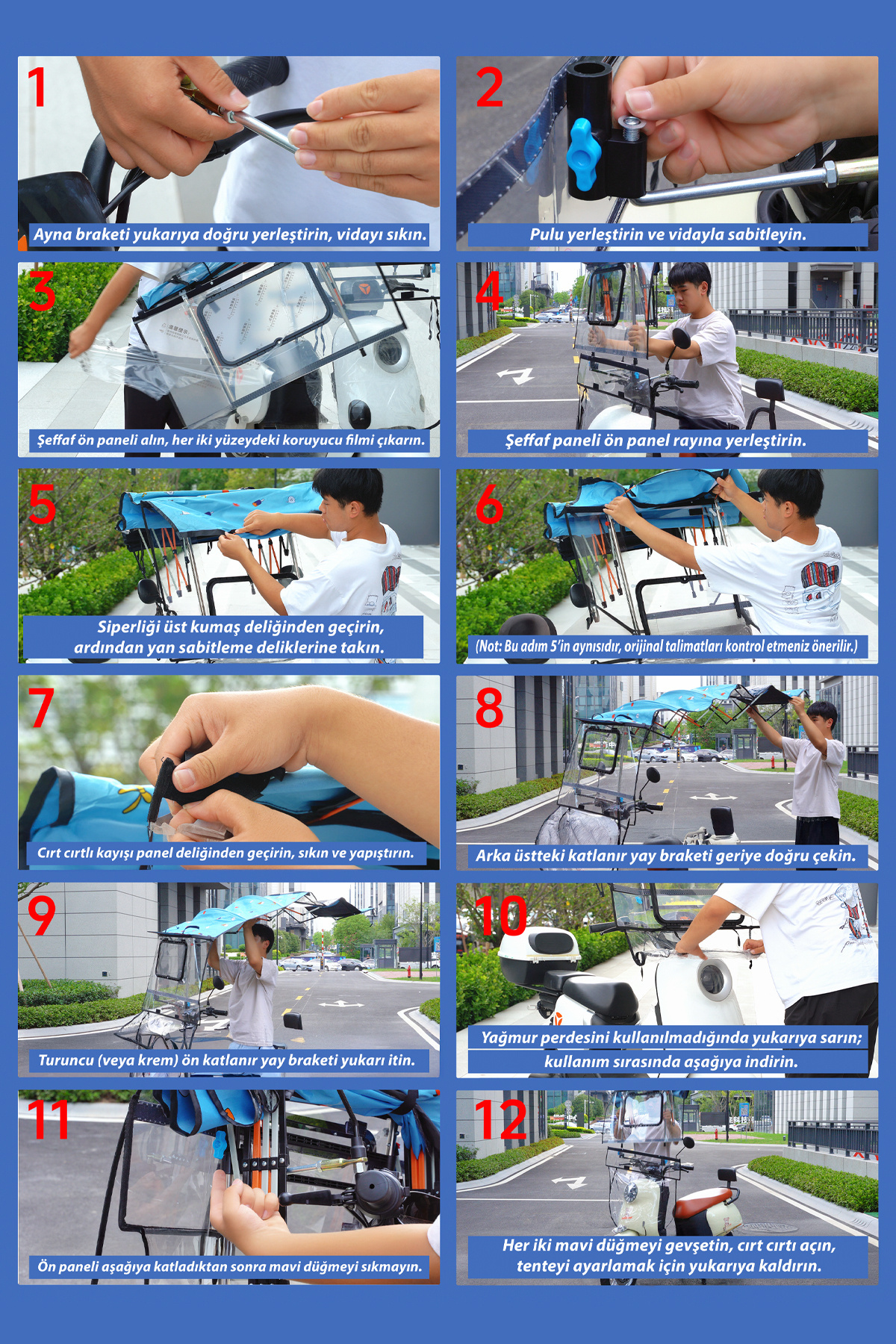 1
Ayna braketi yukarıya doğru yerleştirin, vidayı sıkın.

2
Pulu yerleştirin ve vidayla sabitleyin.

3
Şeffaf ön paneli alın, her iki yüzeydeki koruyucu filmi çıkarın.

4
Şeffaf paneli ön panel rayına yerleştirin.

5
Siperliği üst kumaş deliğinden geçirin, ardından yan sabitleme deliklerine takın.

6
(Not: Bu adım 5'in aynısıdır, orijinal talimatları kontrol etmeniz önerilir.)

7
Cırt cırtlı kayışı panel deliğinden geçirin, sıkın ve yapıştırın.

8
Arka üstteki katlanır yay braketi geriye doğru çekin.

9
Turuncu (veya krem) ön katlanır yay braketi yukarı itin.

10
Yağmur perdesini kullanılmadığında yukarıya sarın; kullanım sırasında aşağıya indirin.

11
Ön paneli aşağıya katladıktan sonra mavi düğmeyi sıkmayın.

12
Her iki mavi düğmeyi gevşetin, cırt cırtı açın, tenteyi ayarlamak için yukarıya kaldırın.