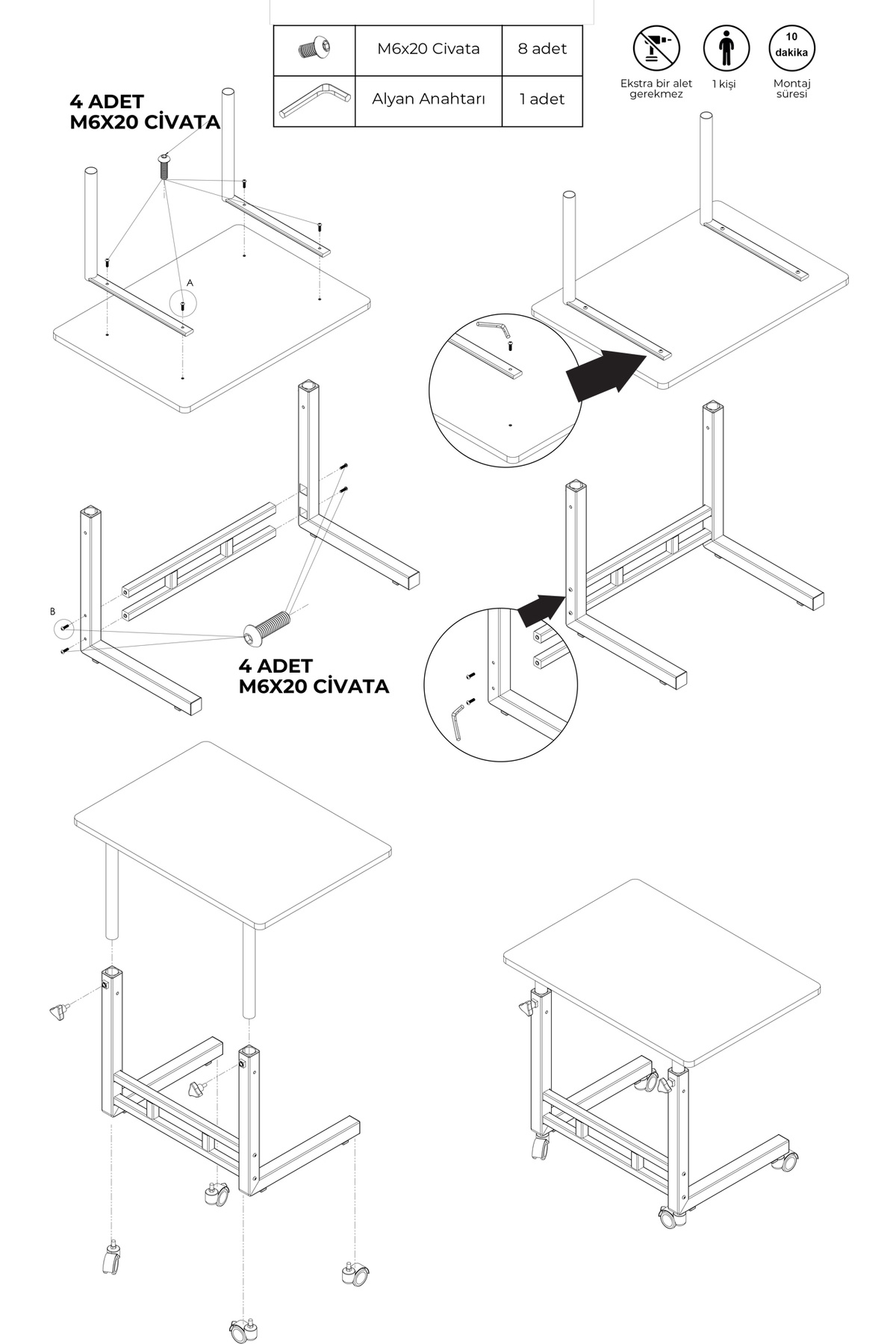 |  | M6x20 Civata | 8 adet |
|---|---|---|
|  | Alyan Anahtarı | 1 adet |

Ekstra bir alet gerekmez

1 kişi

10 dakika

Montaj süresi

4 ADET M6X20 CİVATA

A

B

4 ADET M6X20 CİVATA