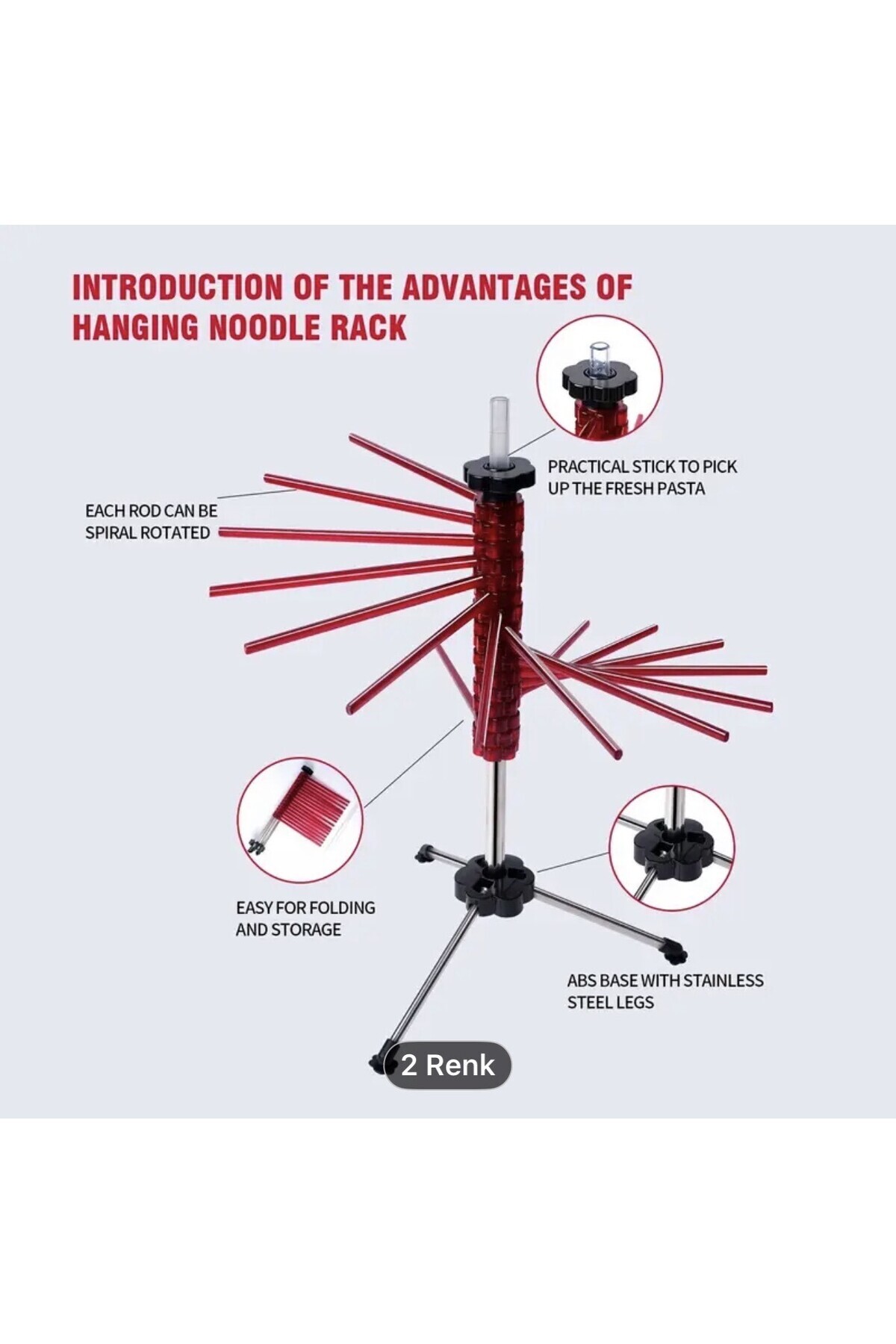 INTRODUCTION OF THE ADVANTAGES OF HANGING NOODLE RACK

PRACTICAL STICK TO PICK UP THE FRESH PASTA

EACH ROD CAN BE SPIRAL ROTATED

EASY FOR FOLDING AND STORAGE

ABS BASE WITH STAINLESS STEEL LEGS

2 Renk