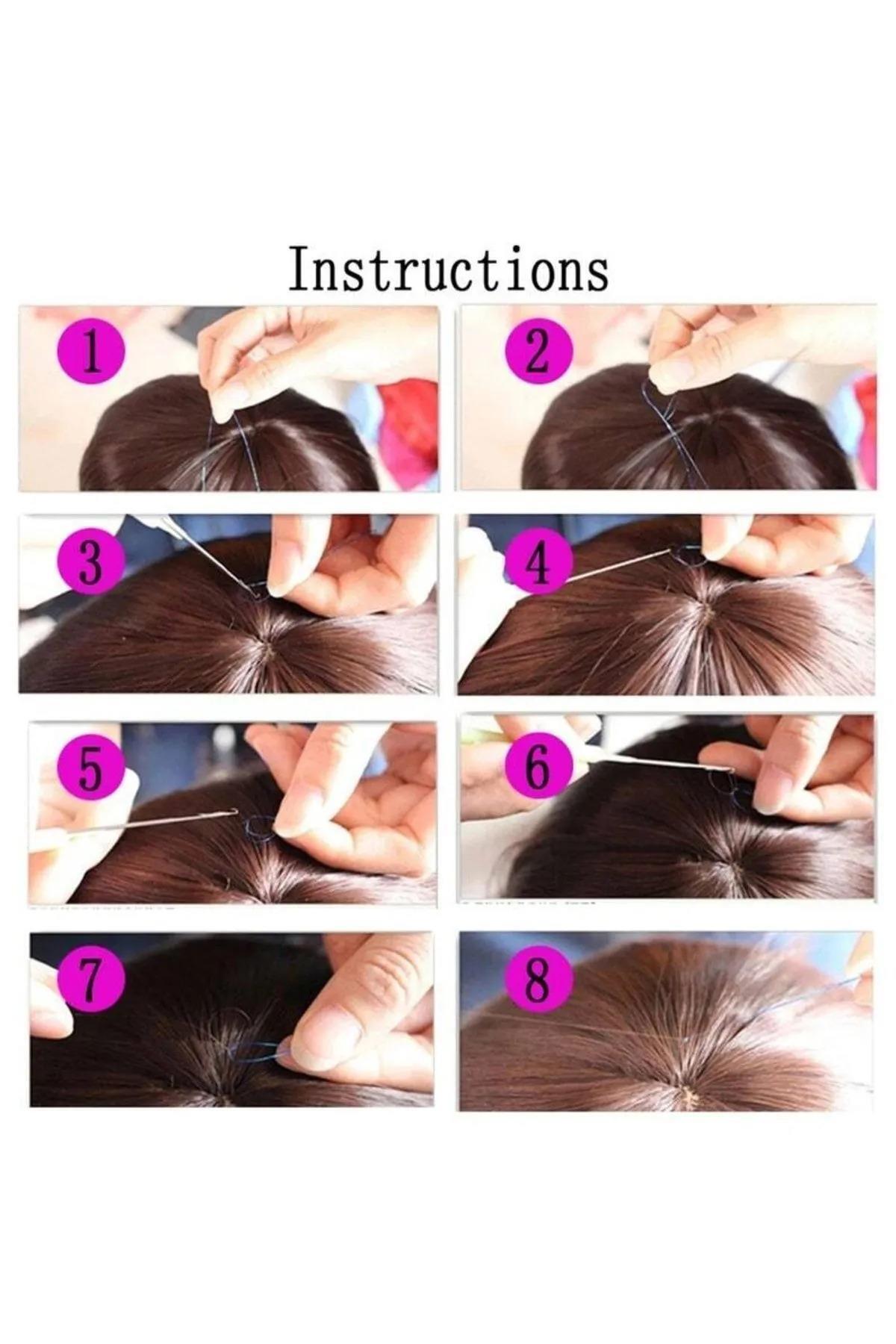 Instructions

1

2

3

4

5

6

7

8