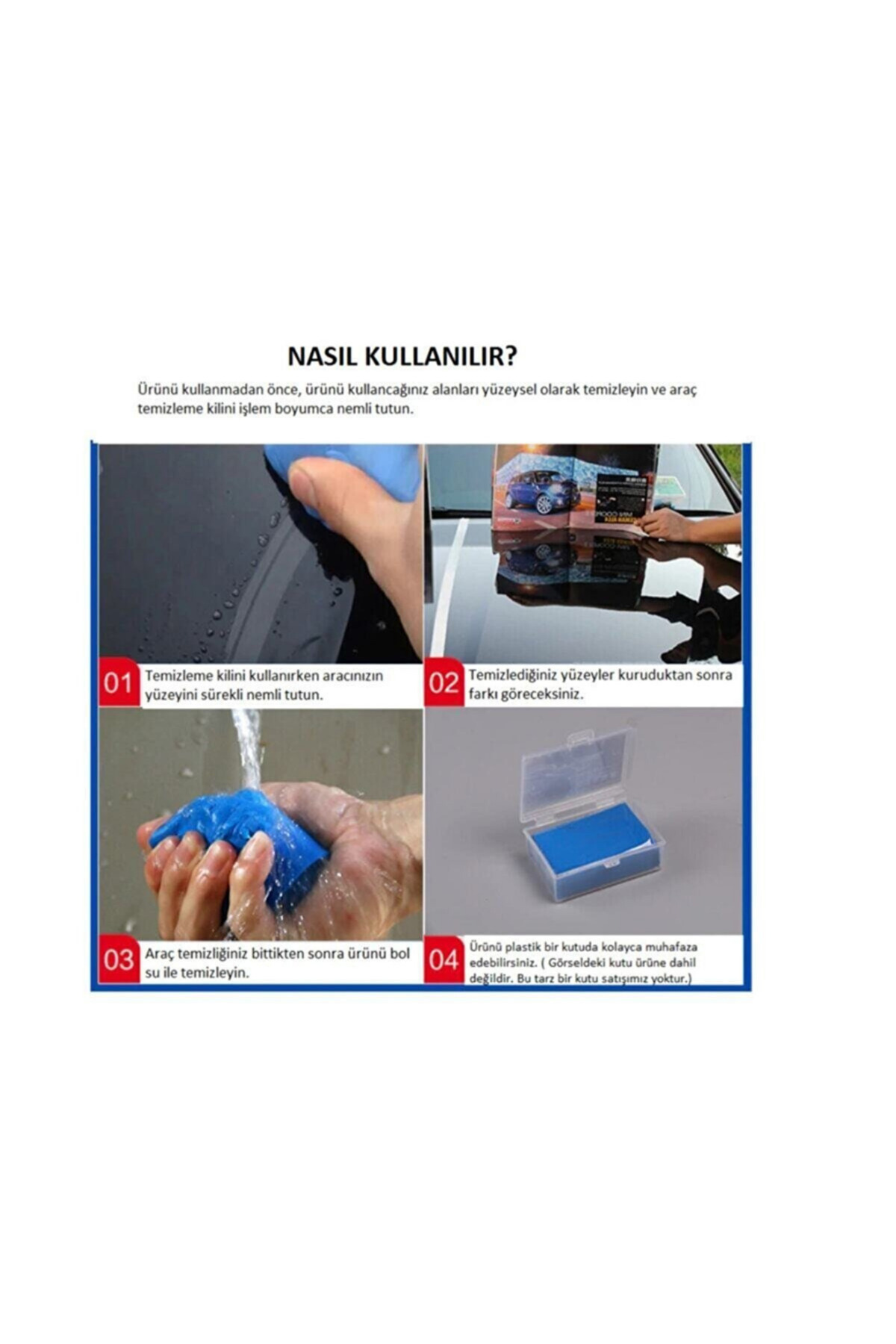 NASIL KULLANILIR?

Ürünü kullanmadan önce, ürünü kullancağınız alanları yüzeysel olarak temizleyin ve araç temizleme kilini işlem boyumca nemli tutun.

01 Temizleme kilini kullanırken aracınızın yüzeyini sürekli nemli tutun.

02 Temizlediğiniz yüzeyler kuruduktan sonra farkı göreceksiniz.

03 Araç temizliğiniz bittikten sonra ürünü bol su ile temizleyin.

04 Ürünü plastik bir kutuda kolayca muhafaza edebilirsiniz. ( Görseldeki kutu ürüne dahil değildir. Bu tarz bir kutu satışımız yoktur.)